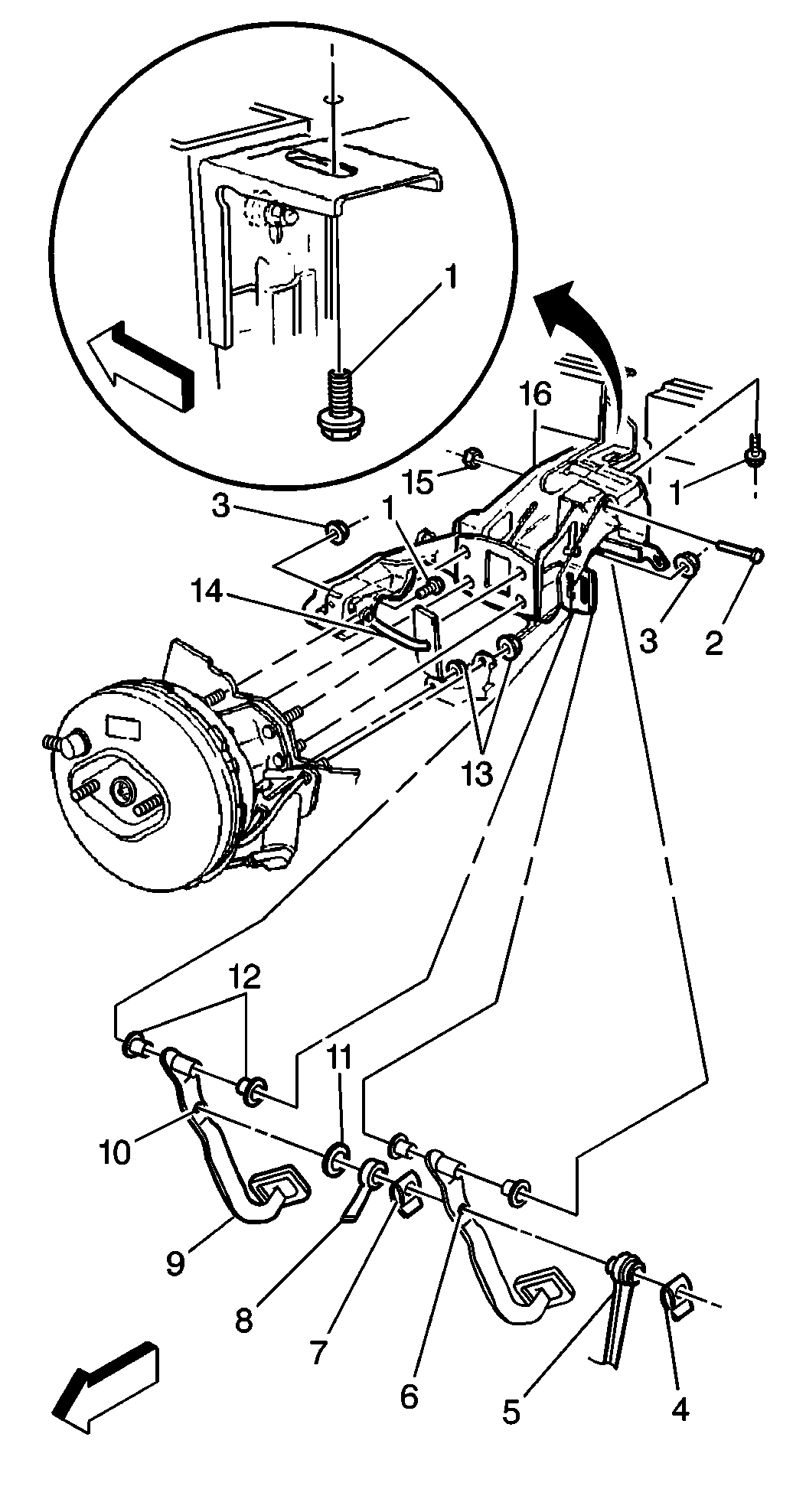 1
16
15
1
3
1
14
3
2
13
12
11
10
9
8
7
6
5
4