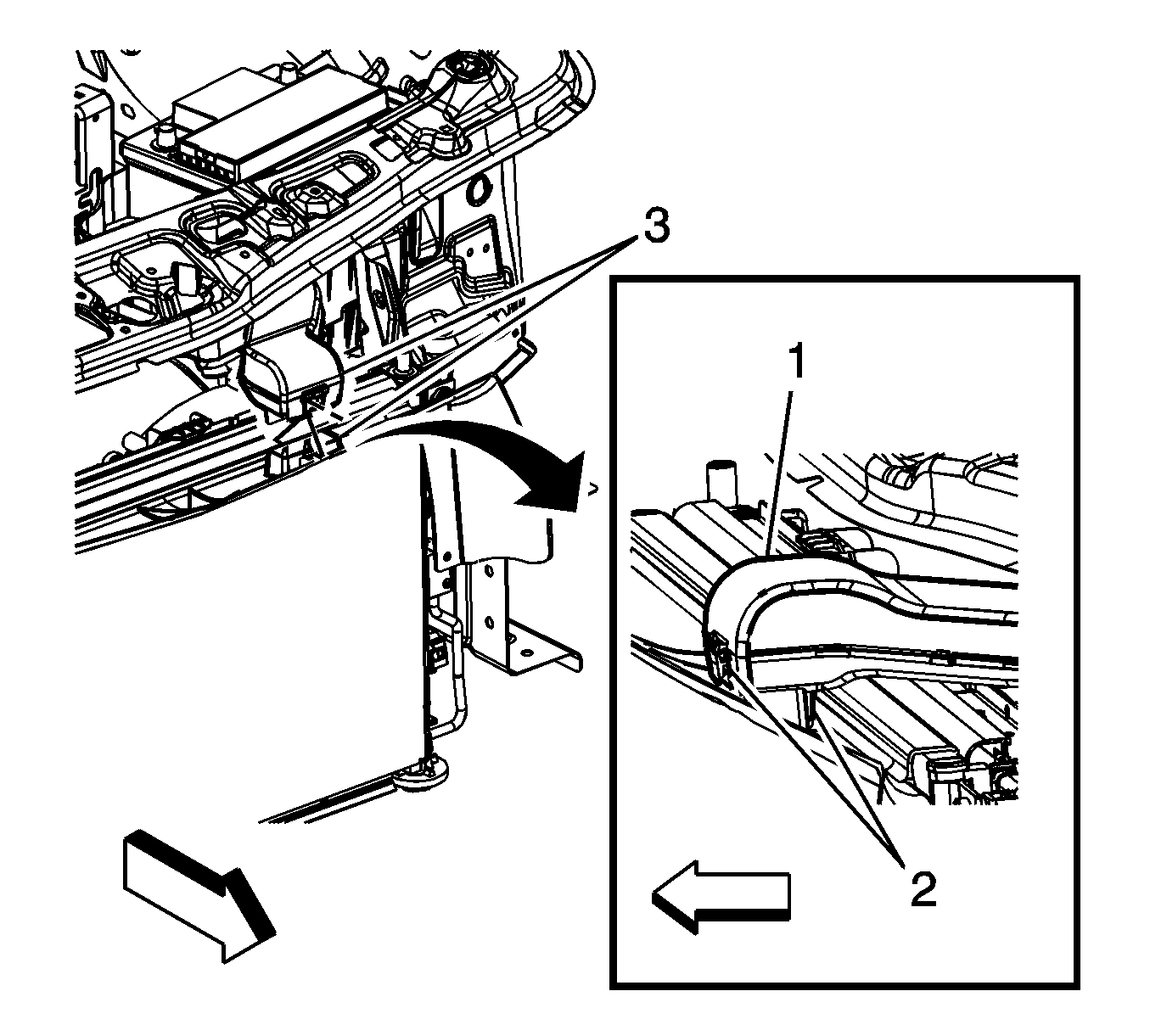 3

1

2