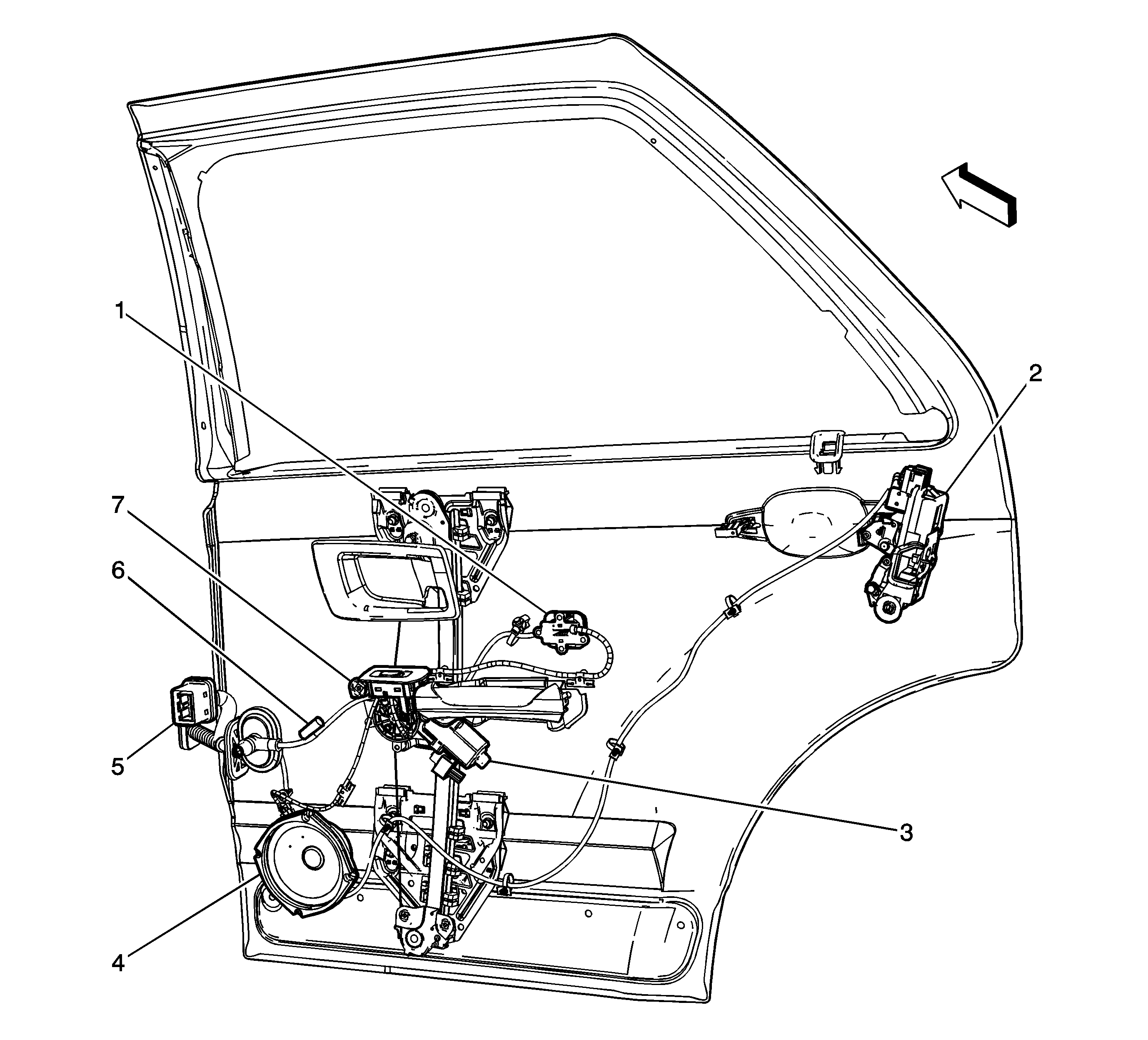 1
2
7
6
5
3
4