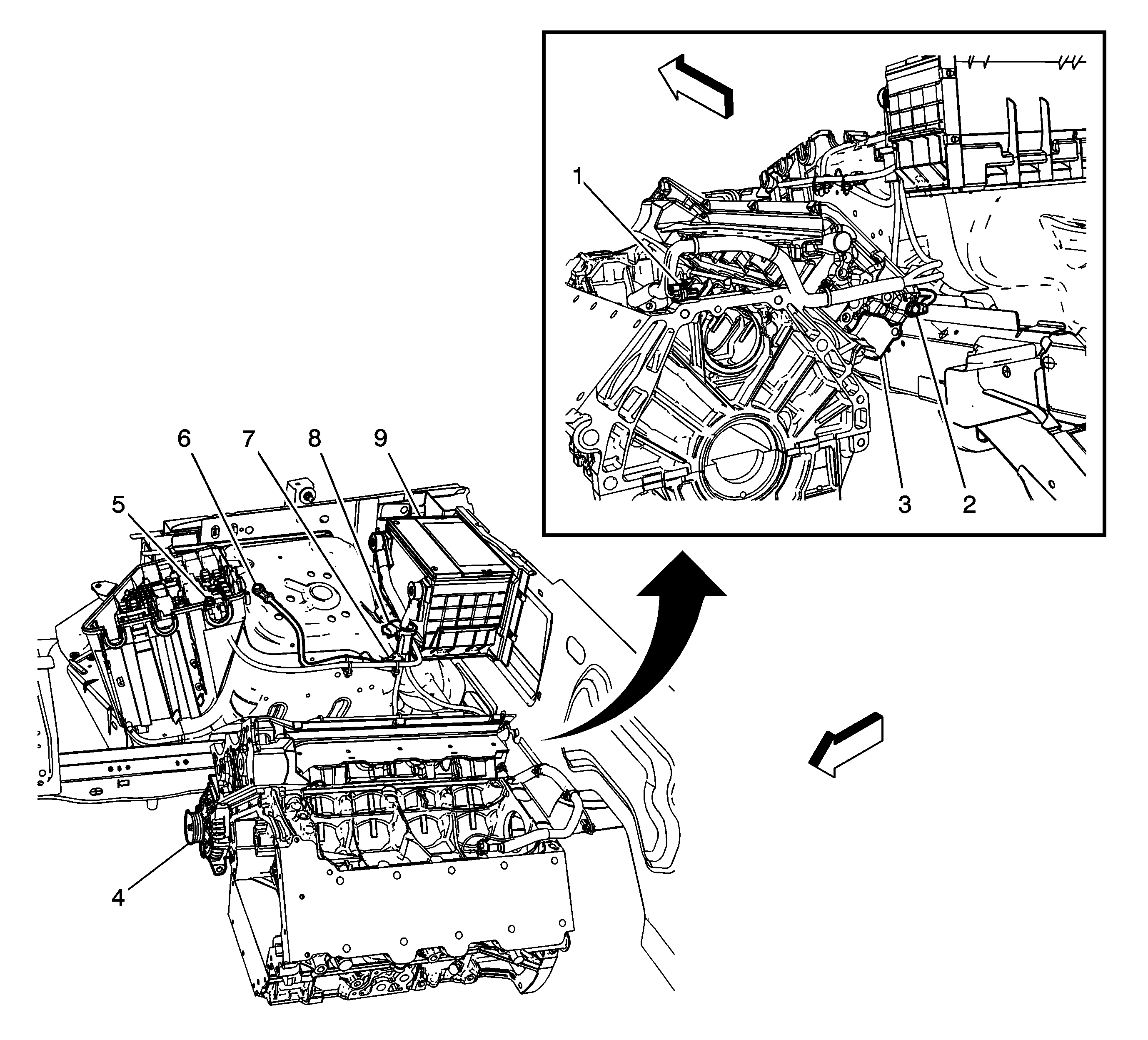 1
3
2
6
7
8
9
5
4