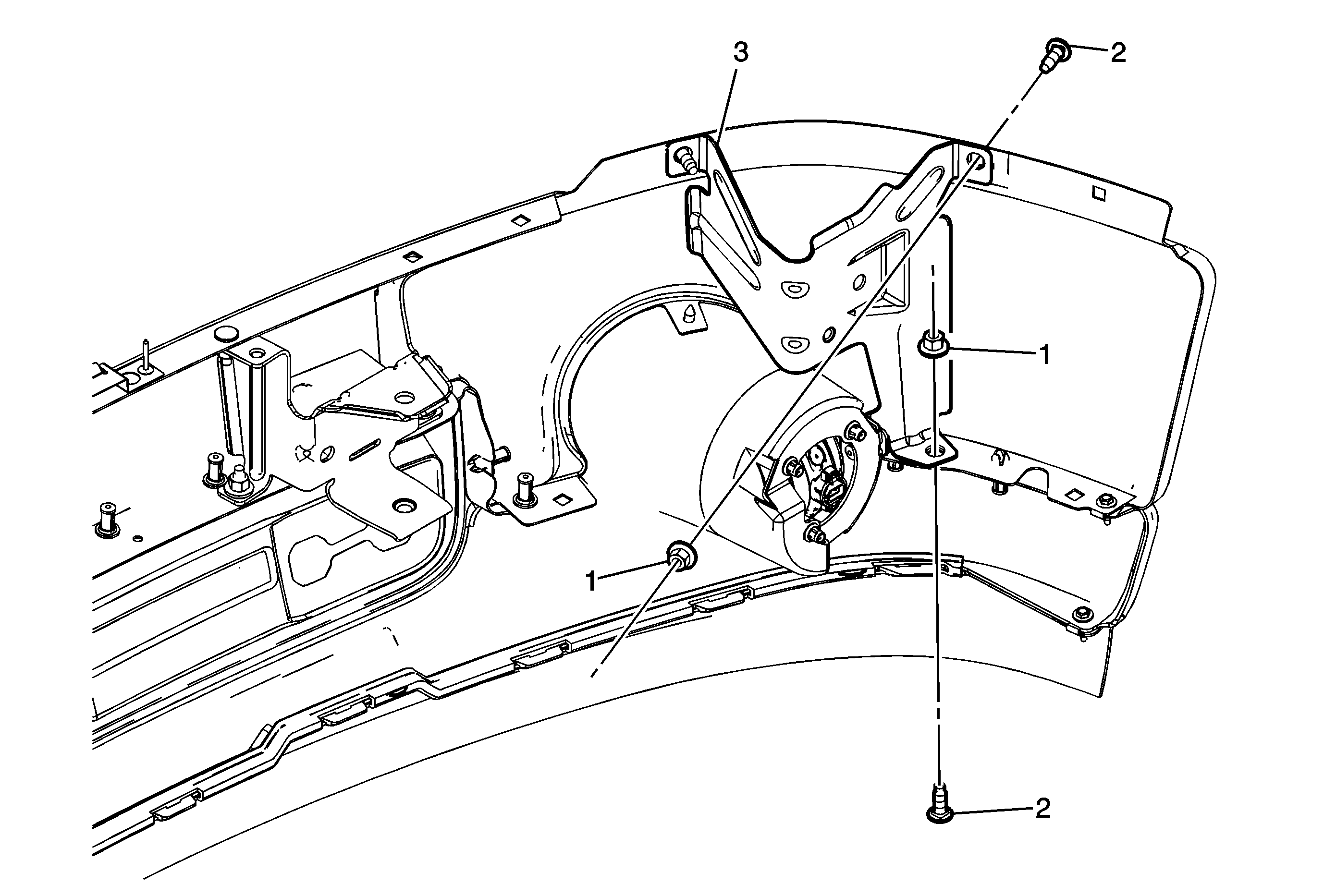 3
2
1
1
2