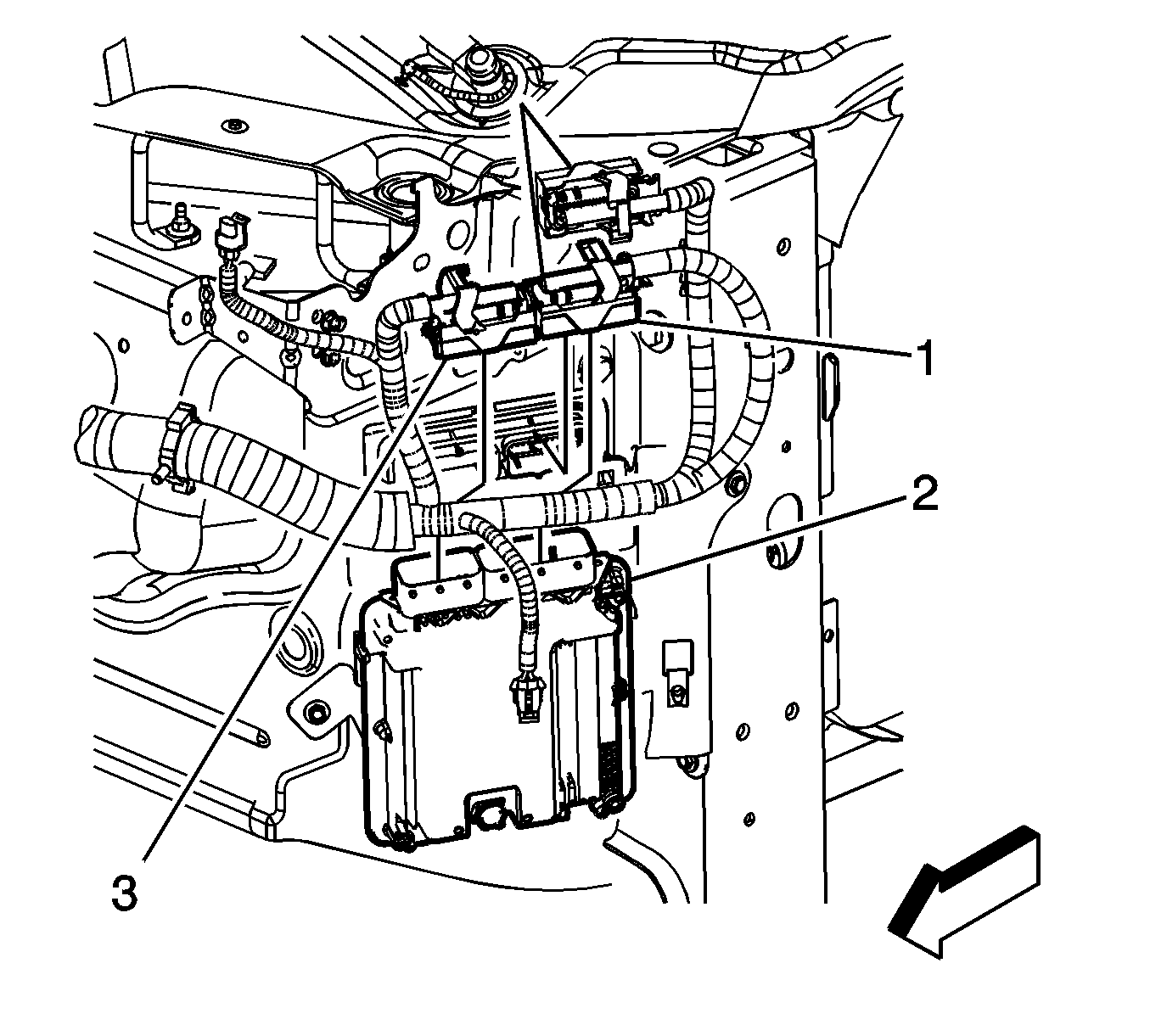 1
2
3