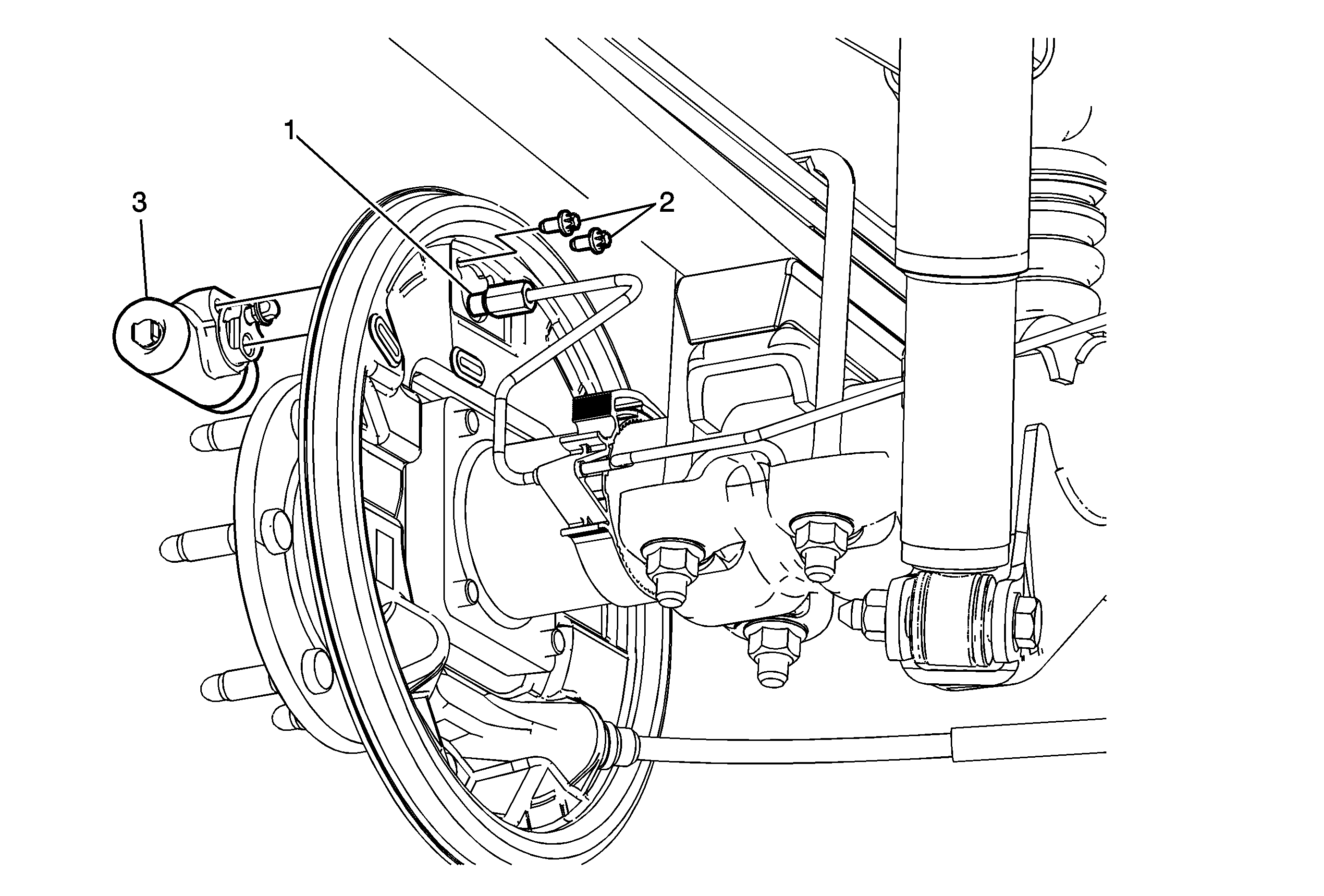 1
3
2