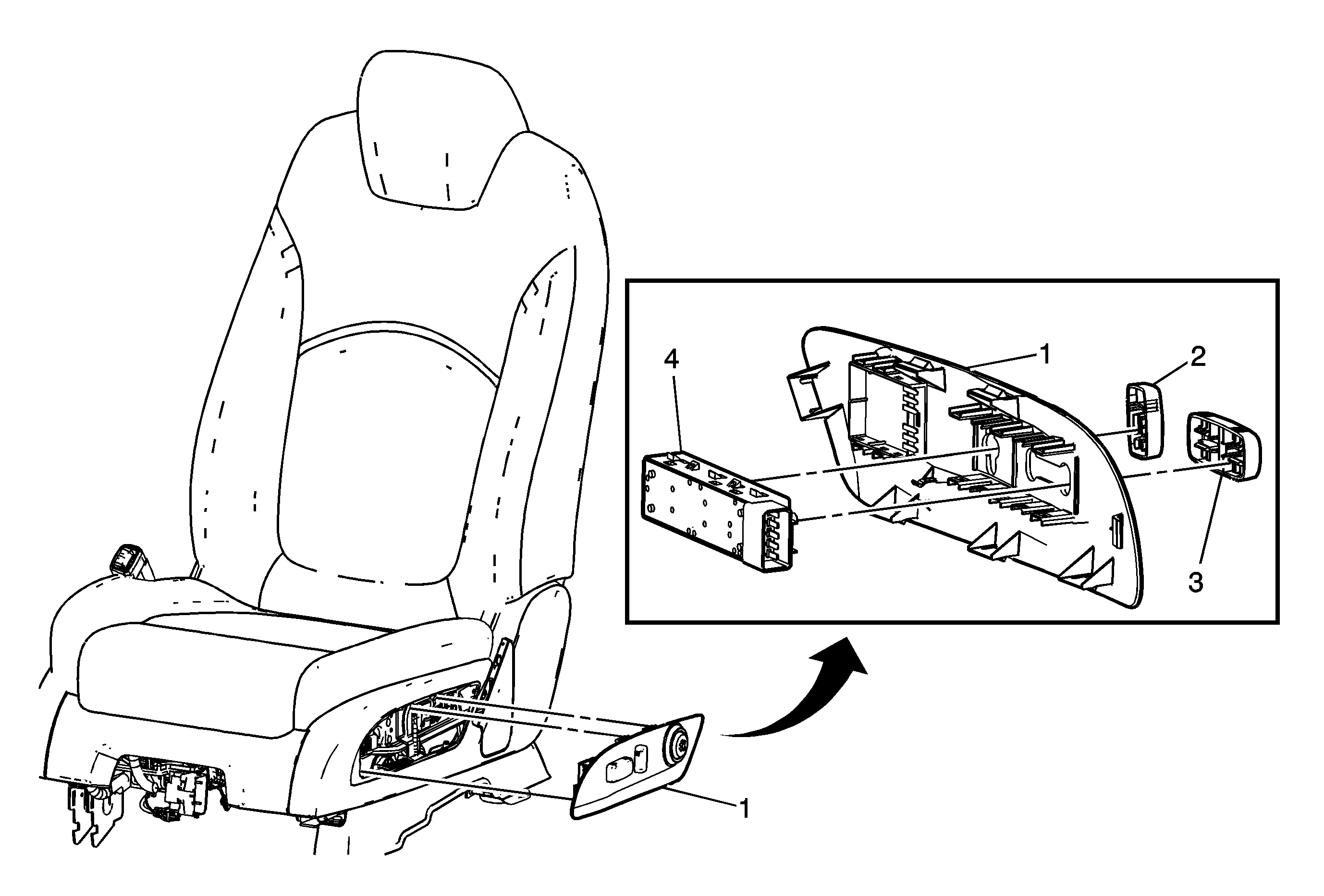 4
1
2
3
1