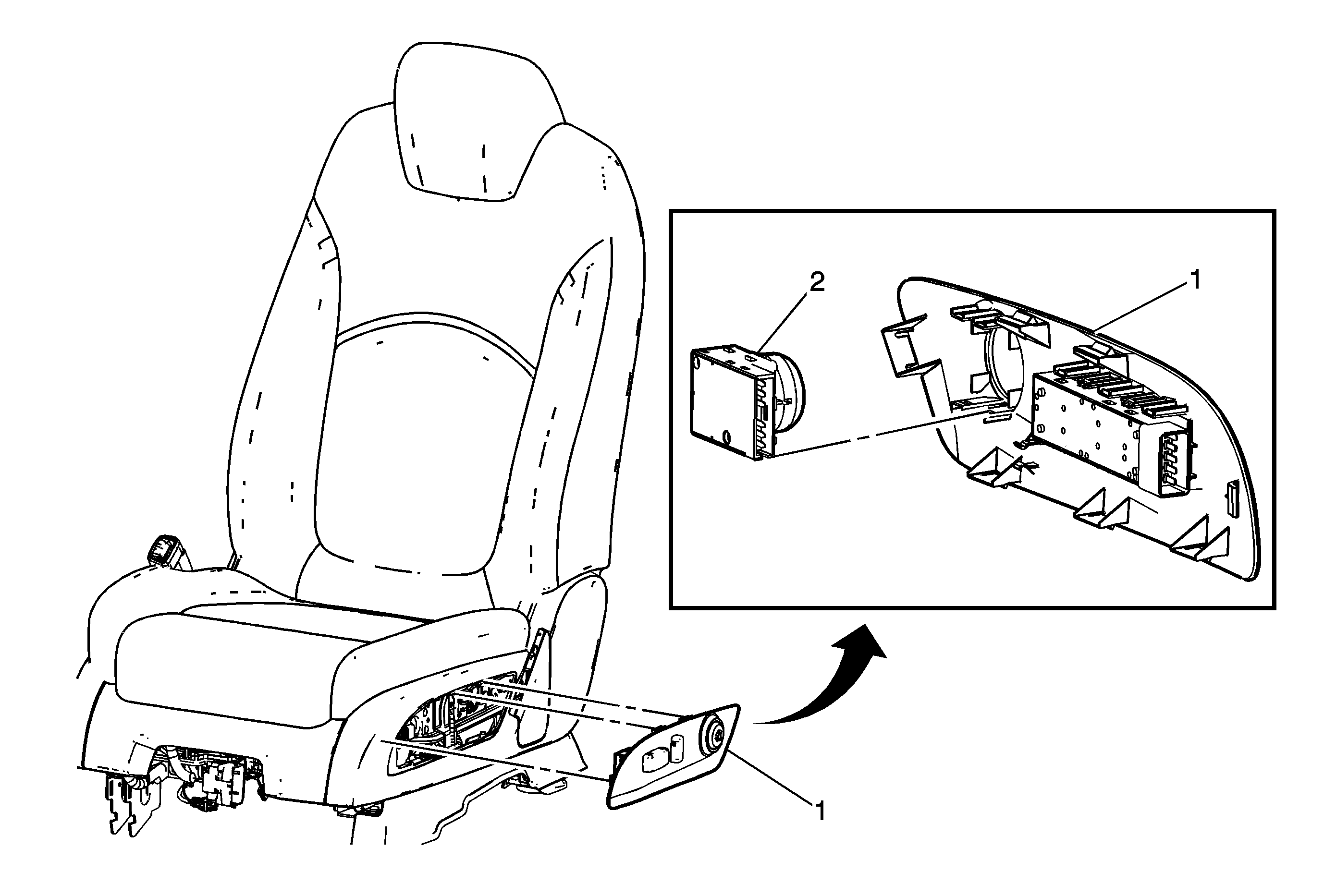 2
1
1