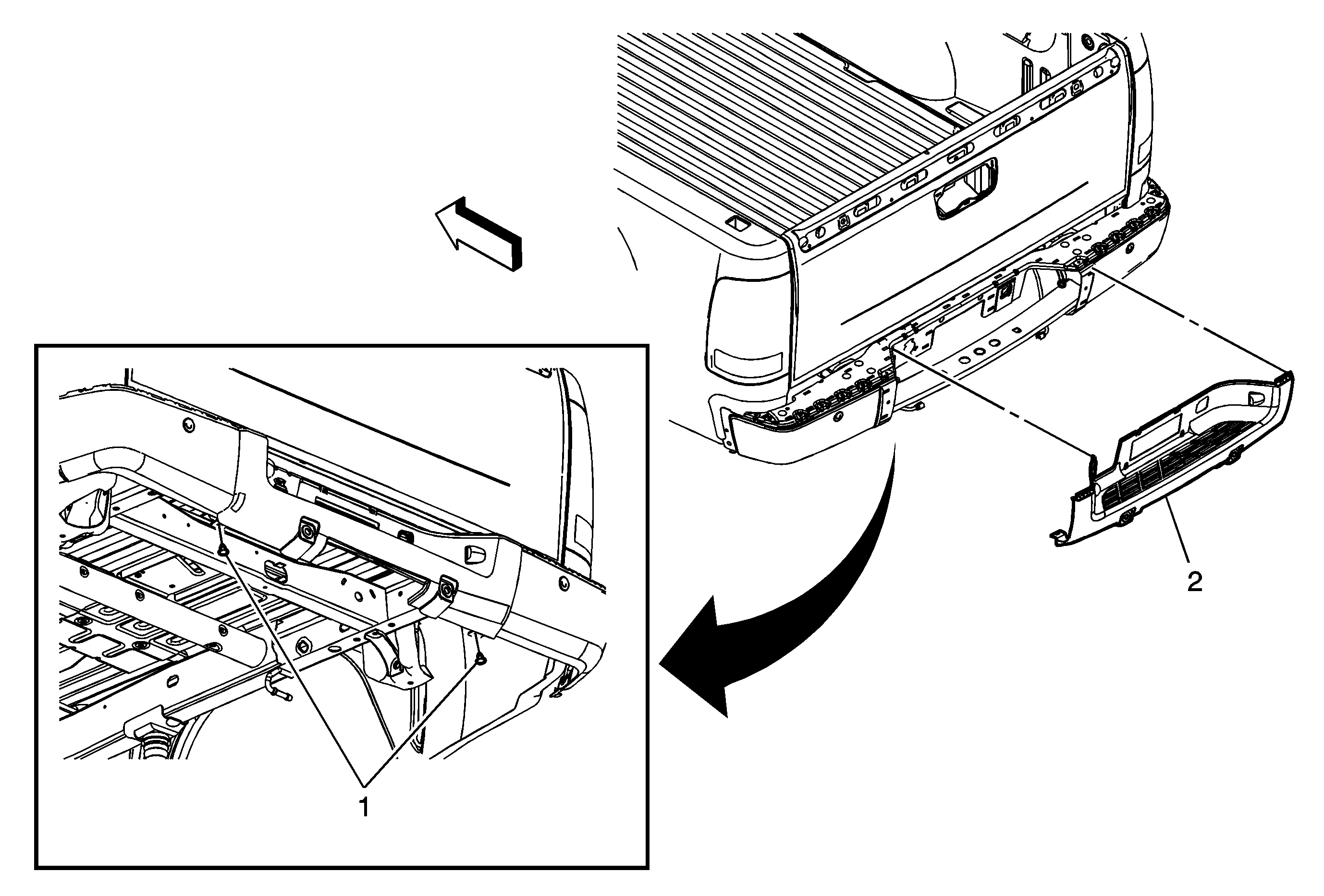 2

1