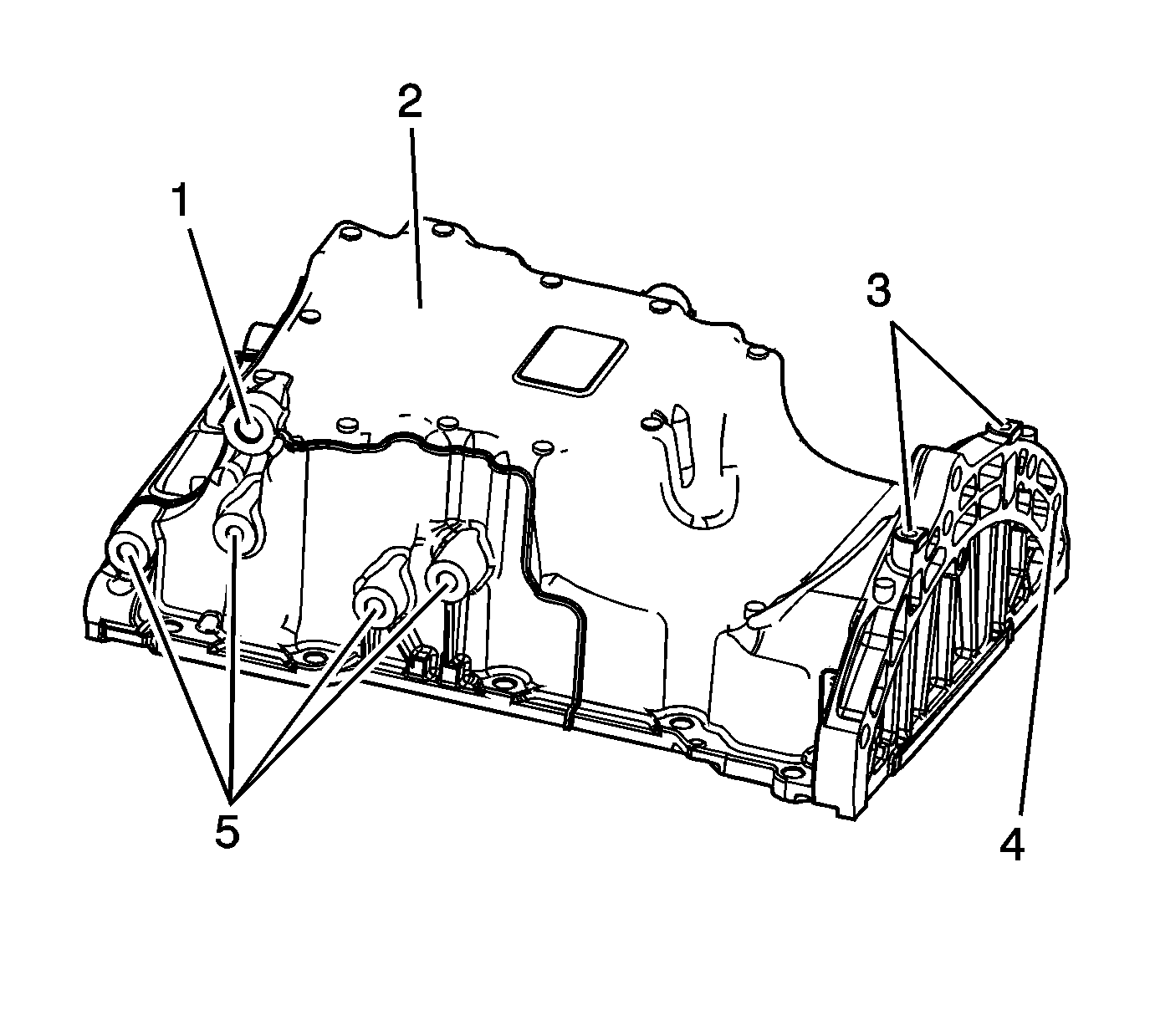 2
1
3
5
4