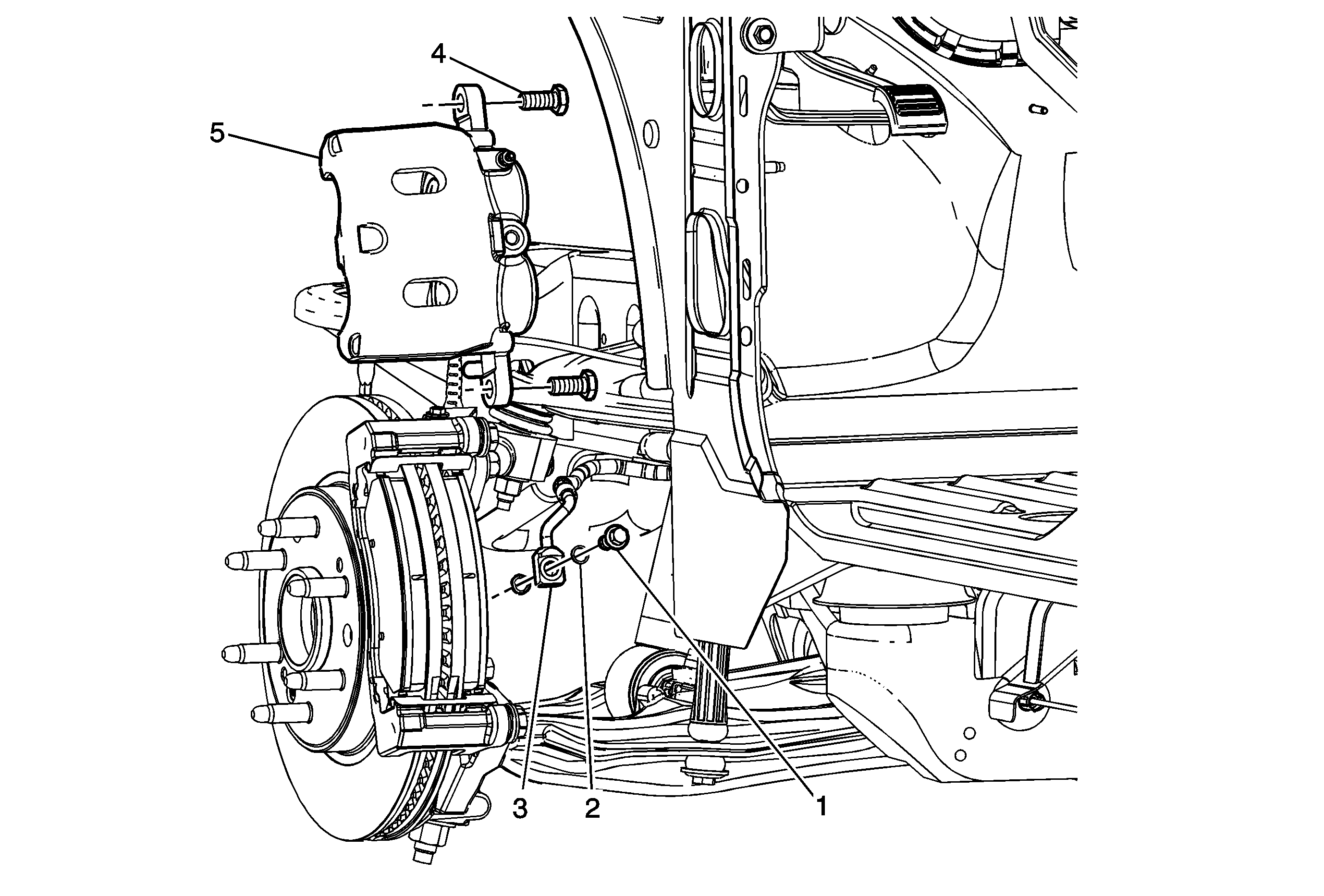 4
5
3
2
1