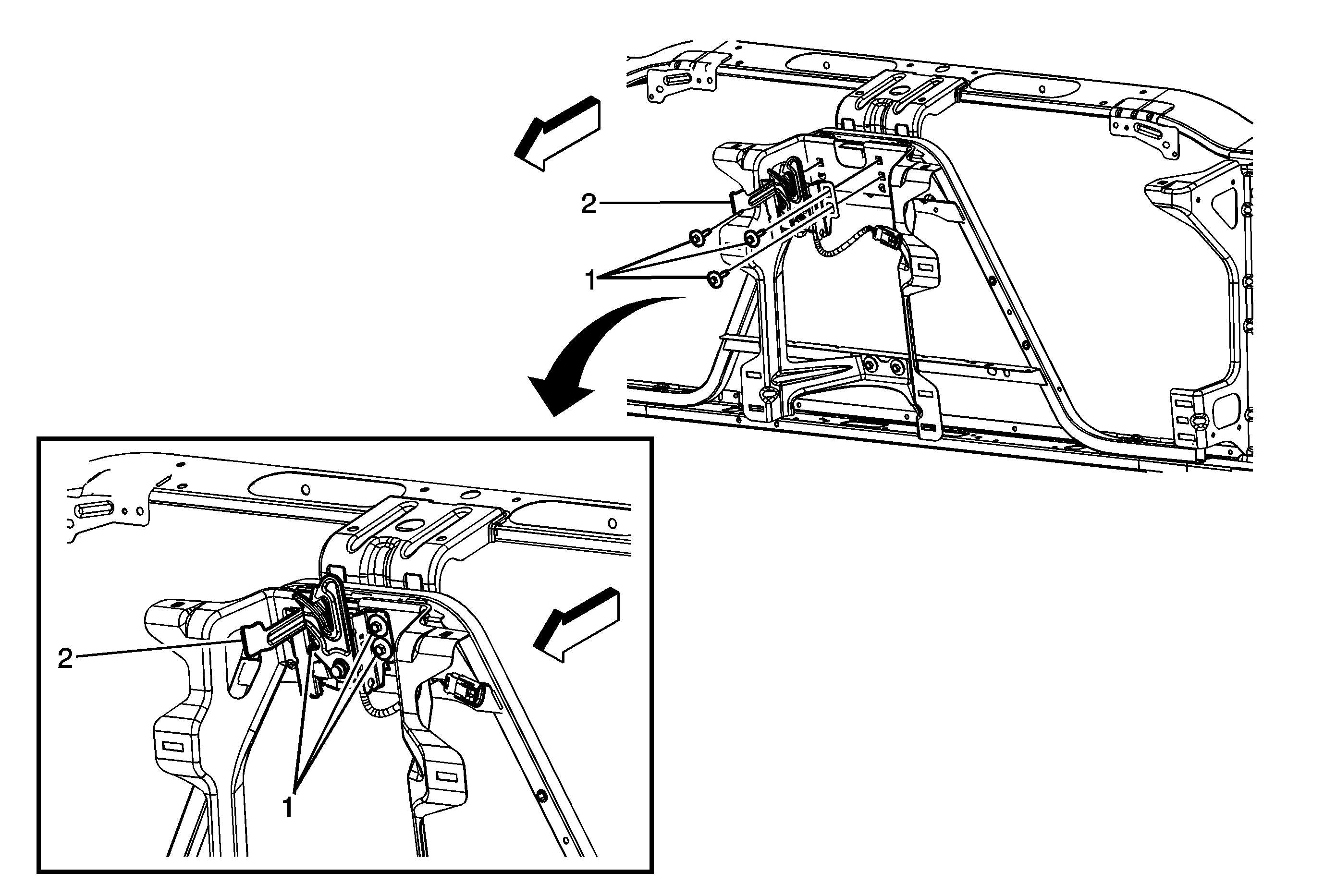 2
1
2
1