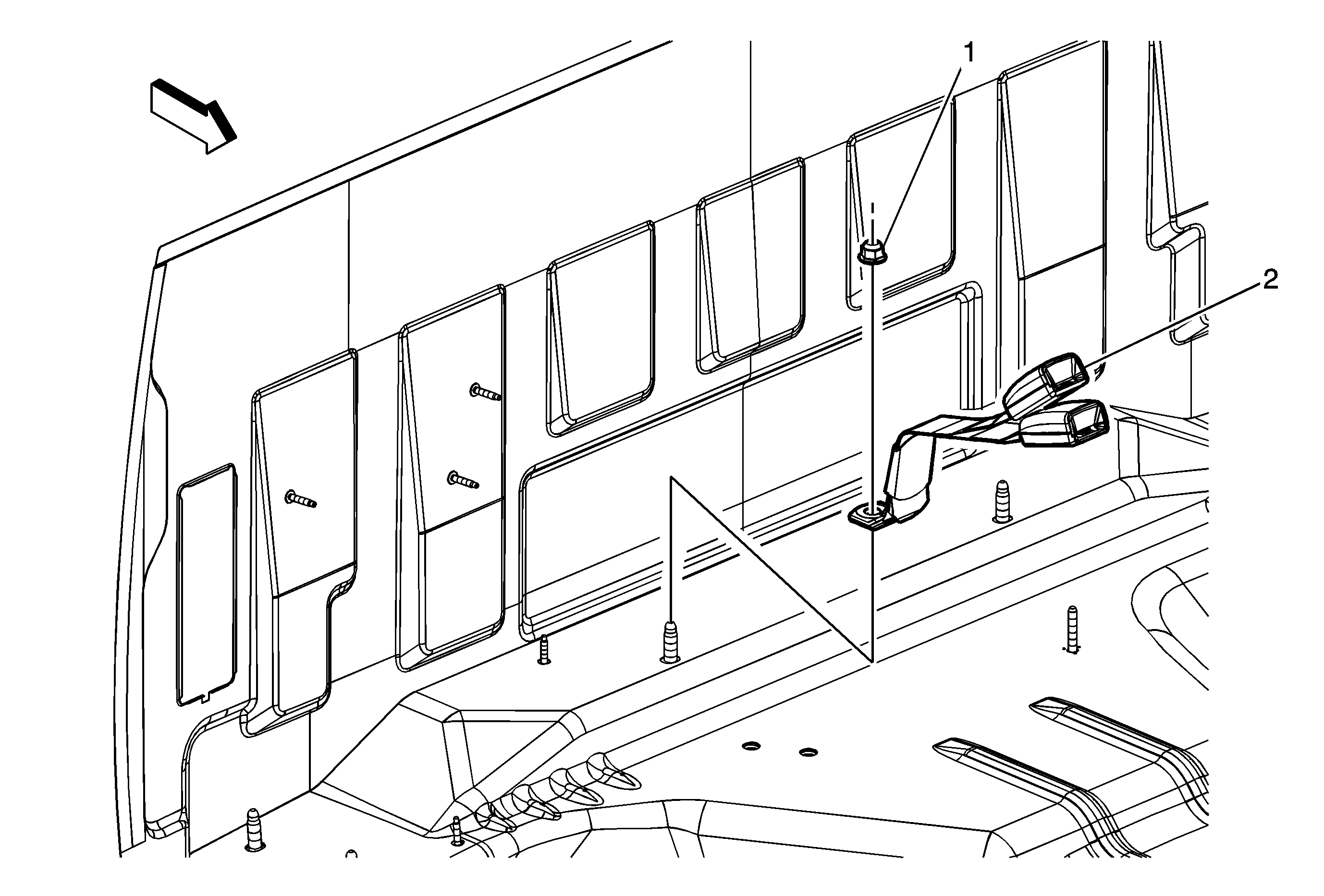 1

2