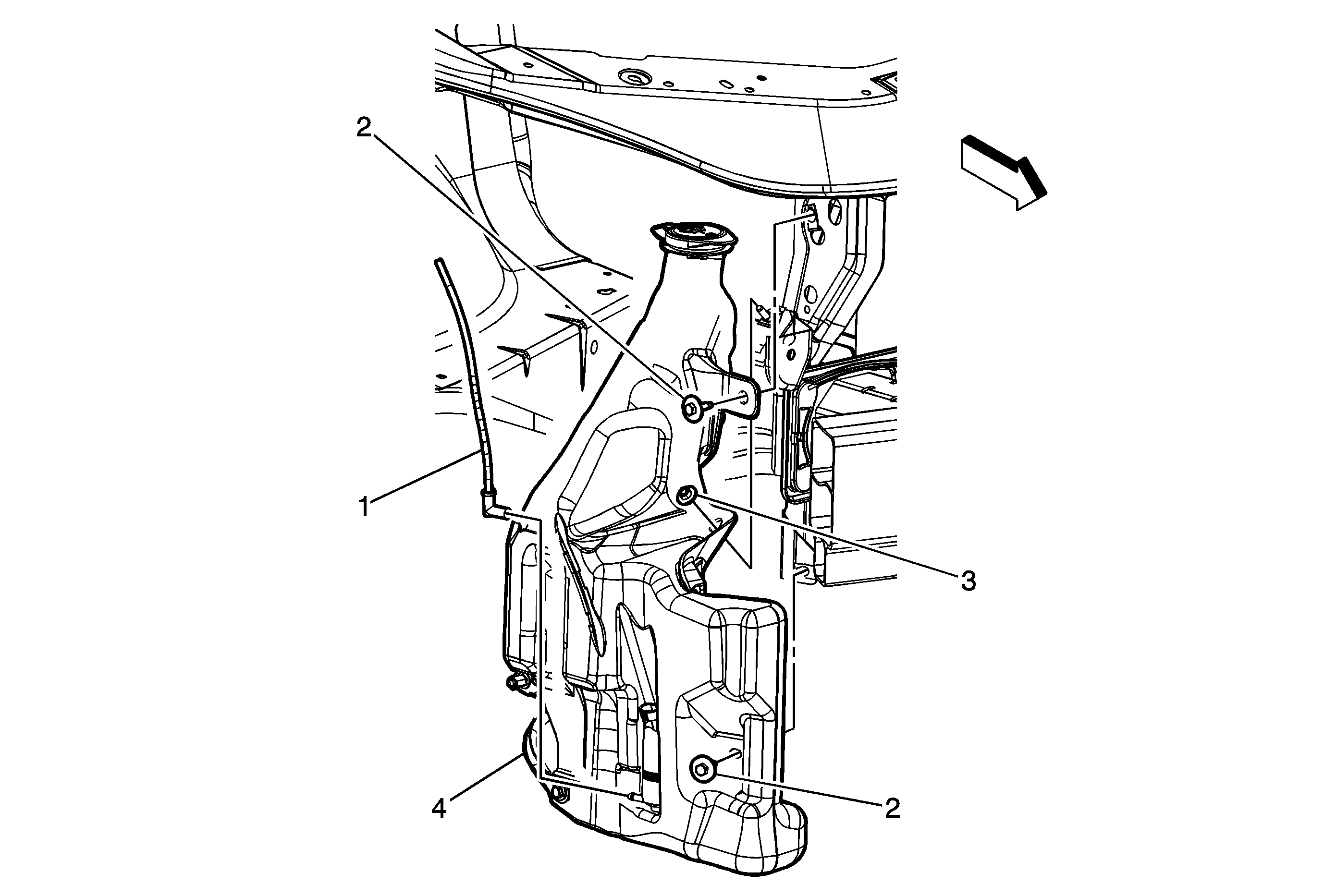 2
1
3
4
2