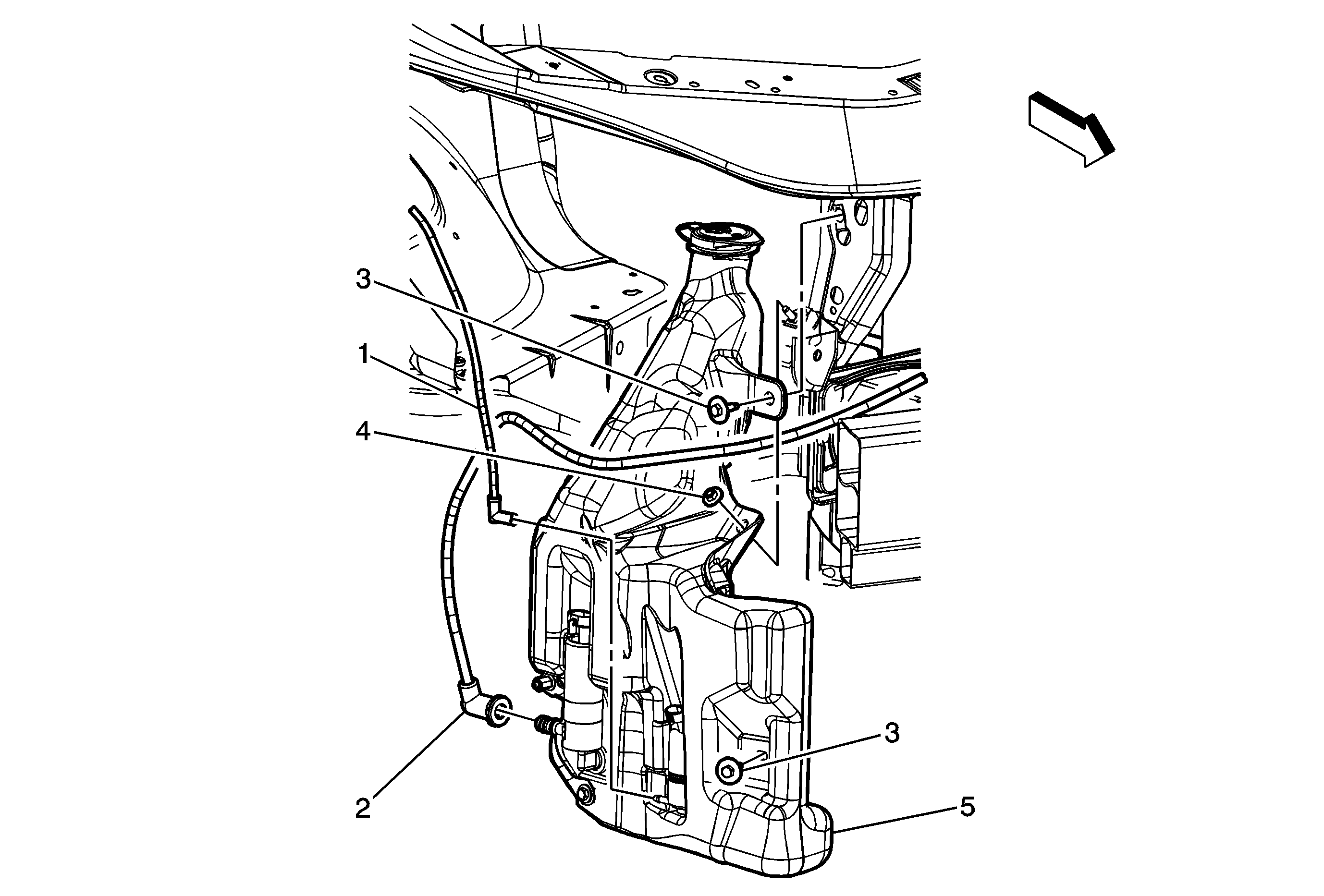 3
1
4
3
2
5