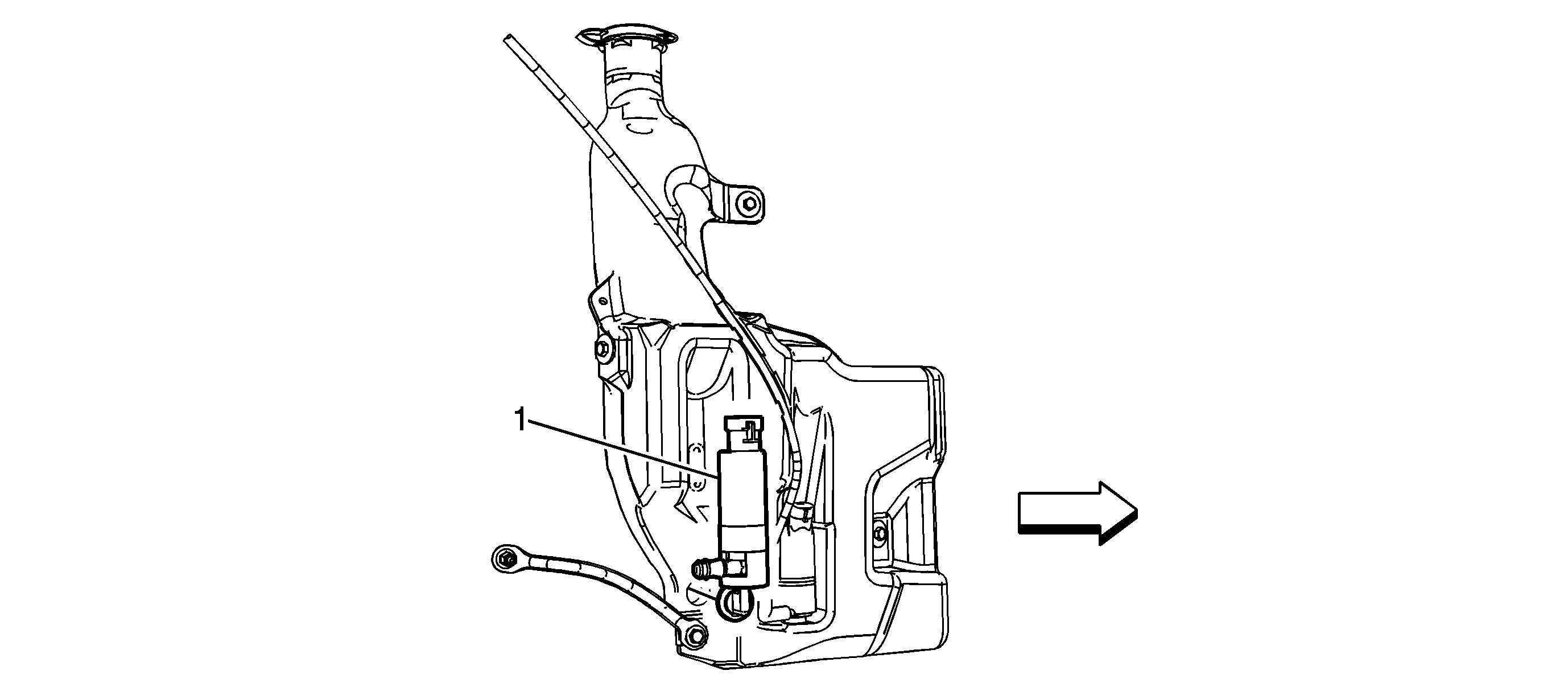 1