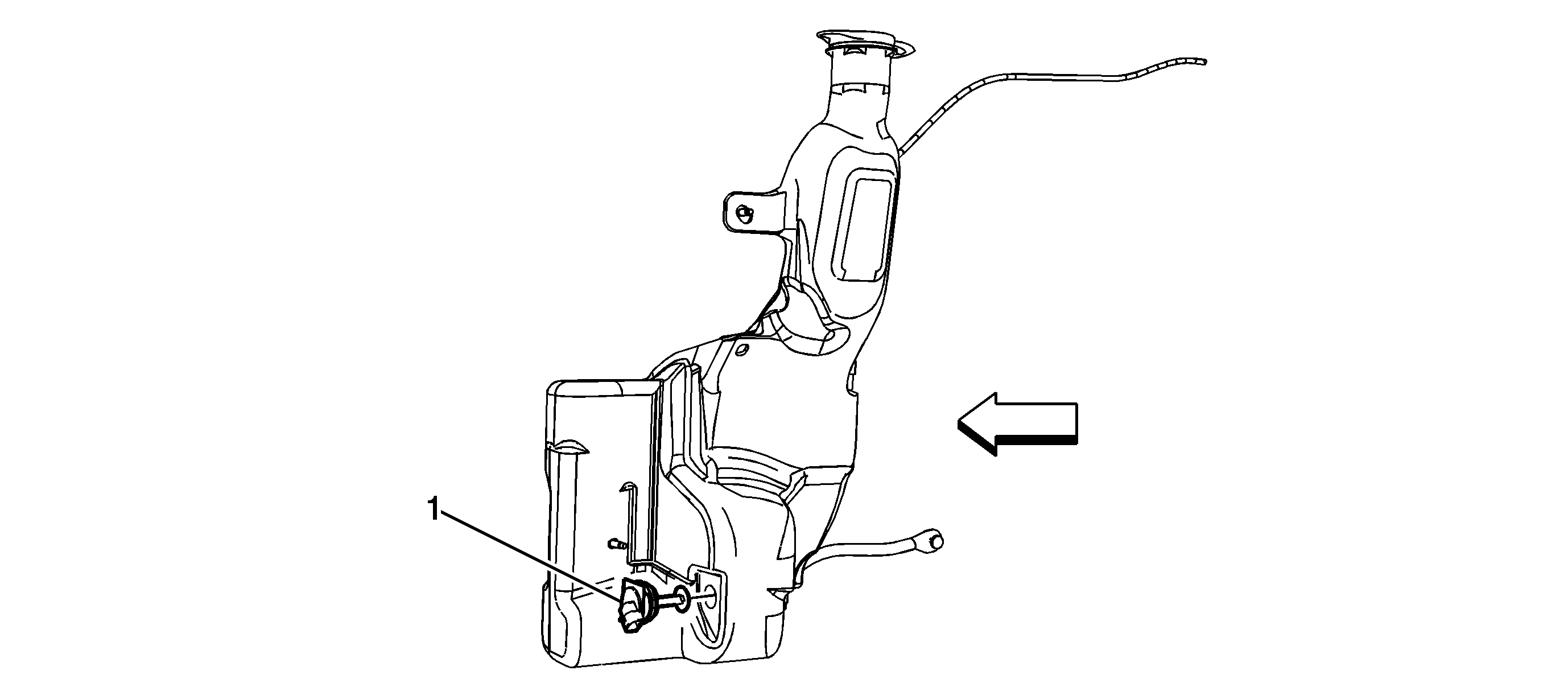 1