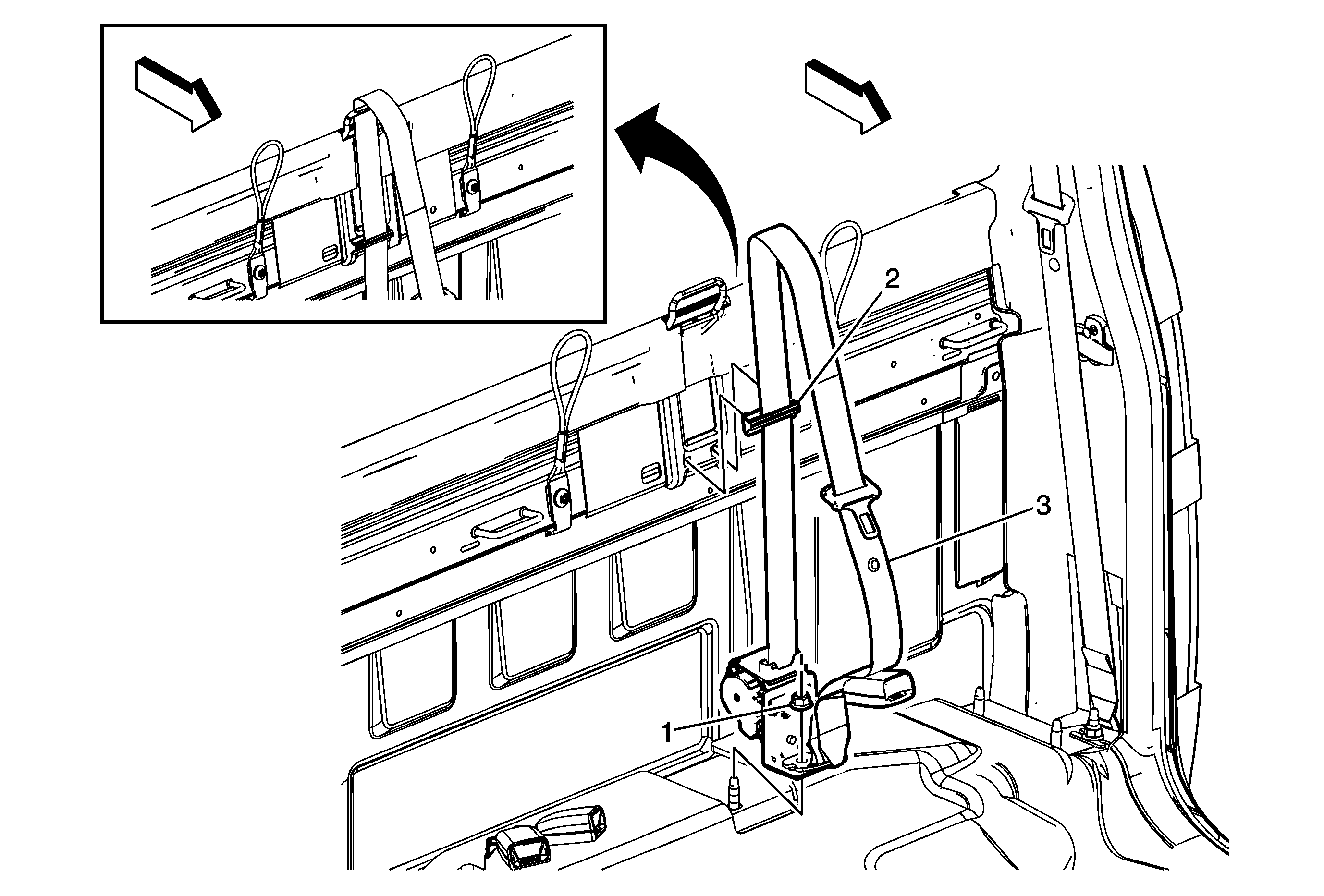 2
3
1