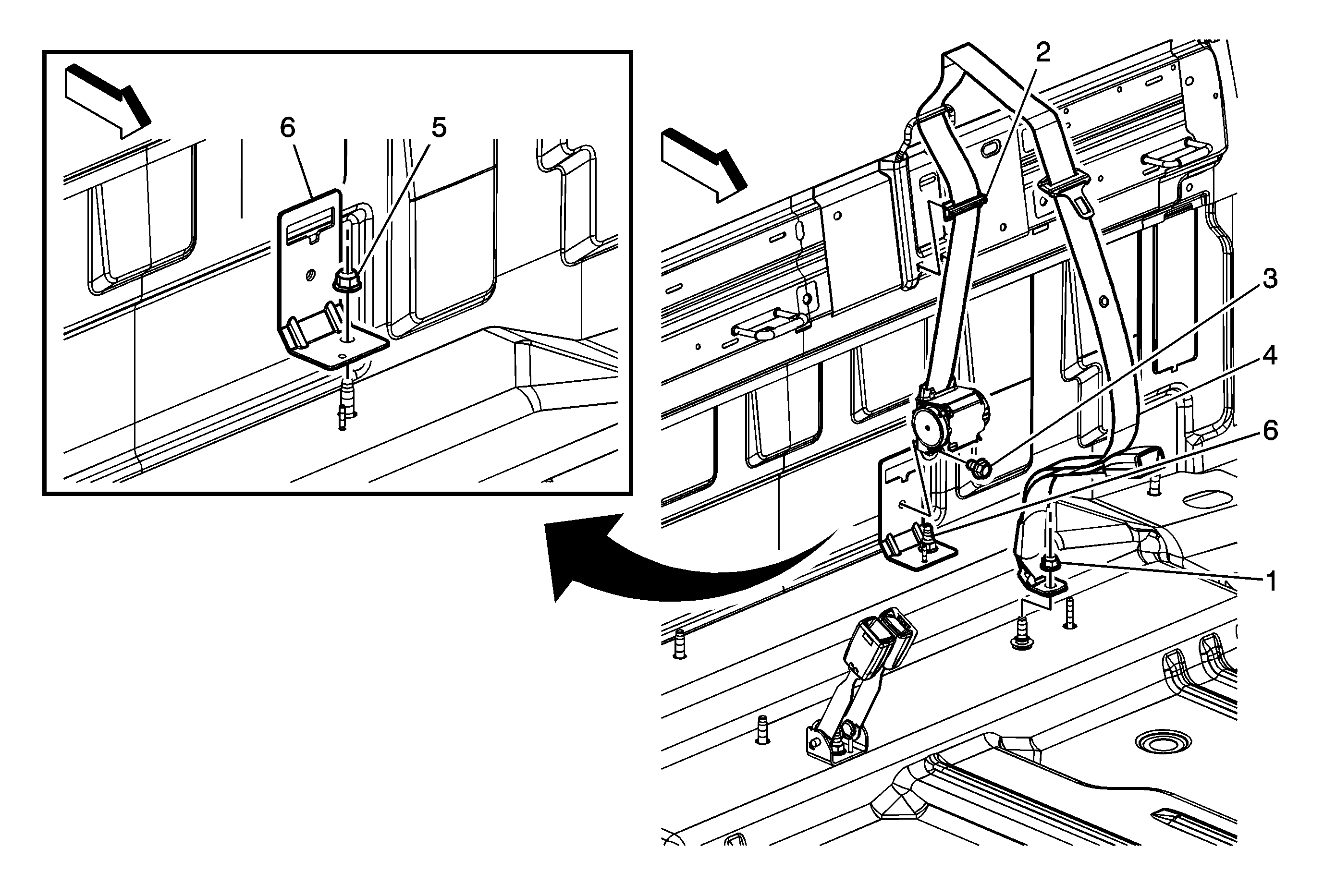 6
5
2
3
4
6
1