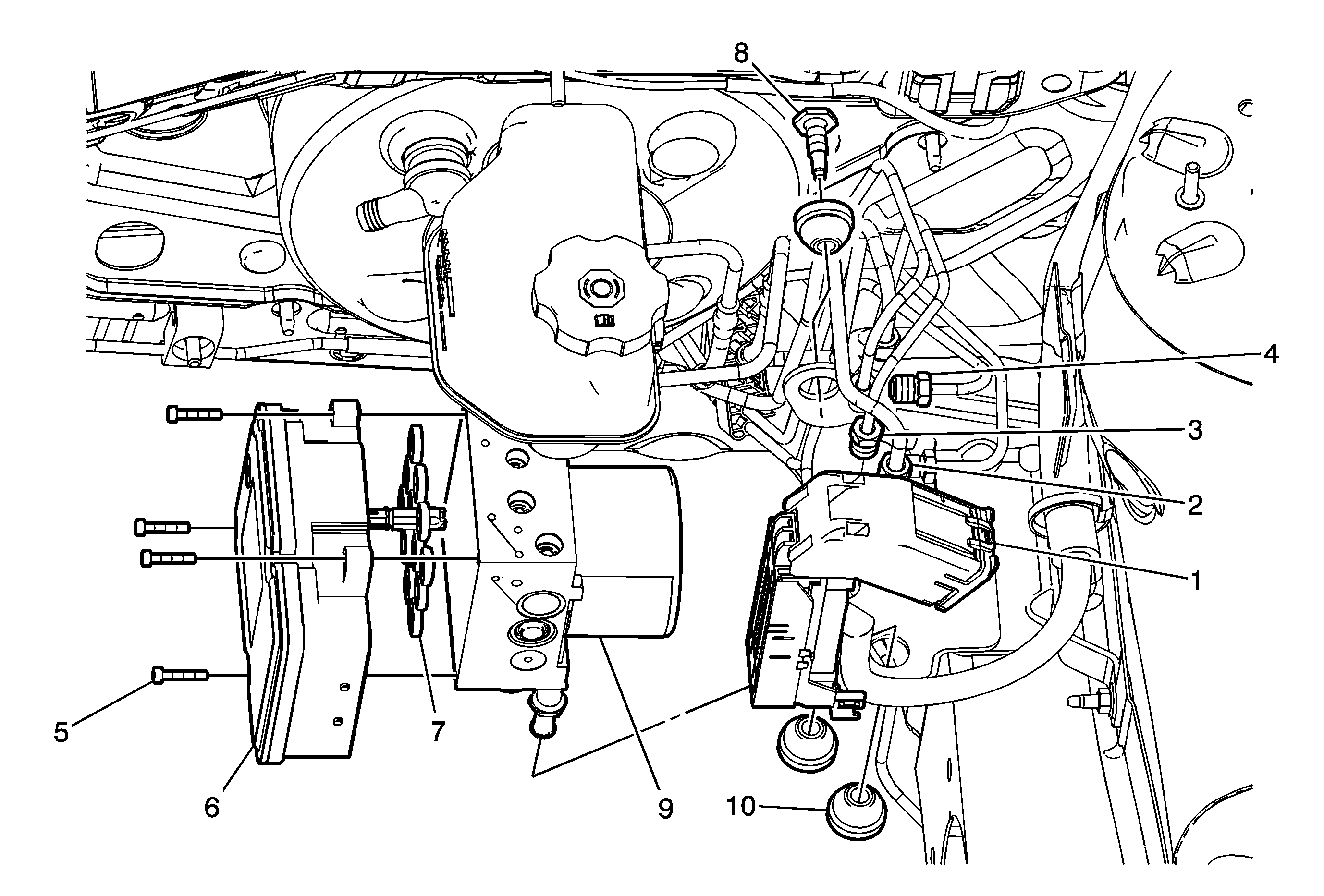 8
4
3
2
1
5
7
6
9
10