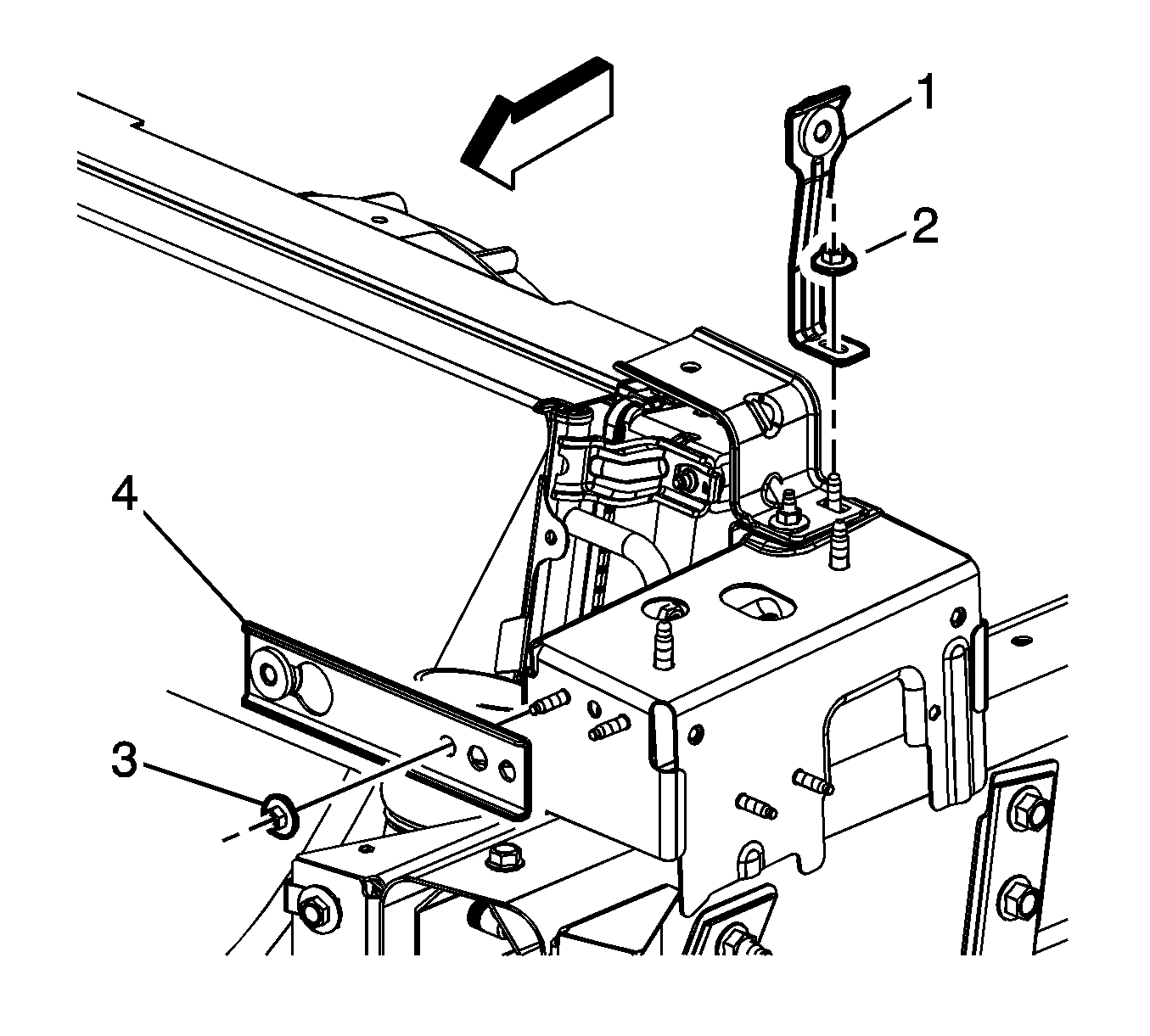 1
2
4
3