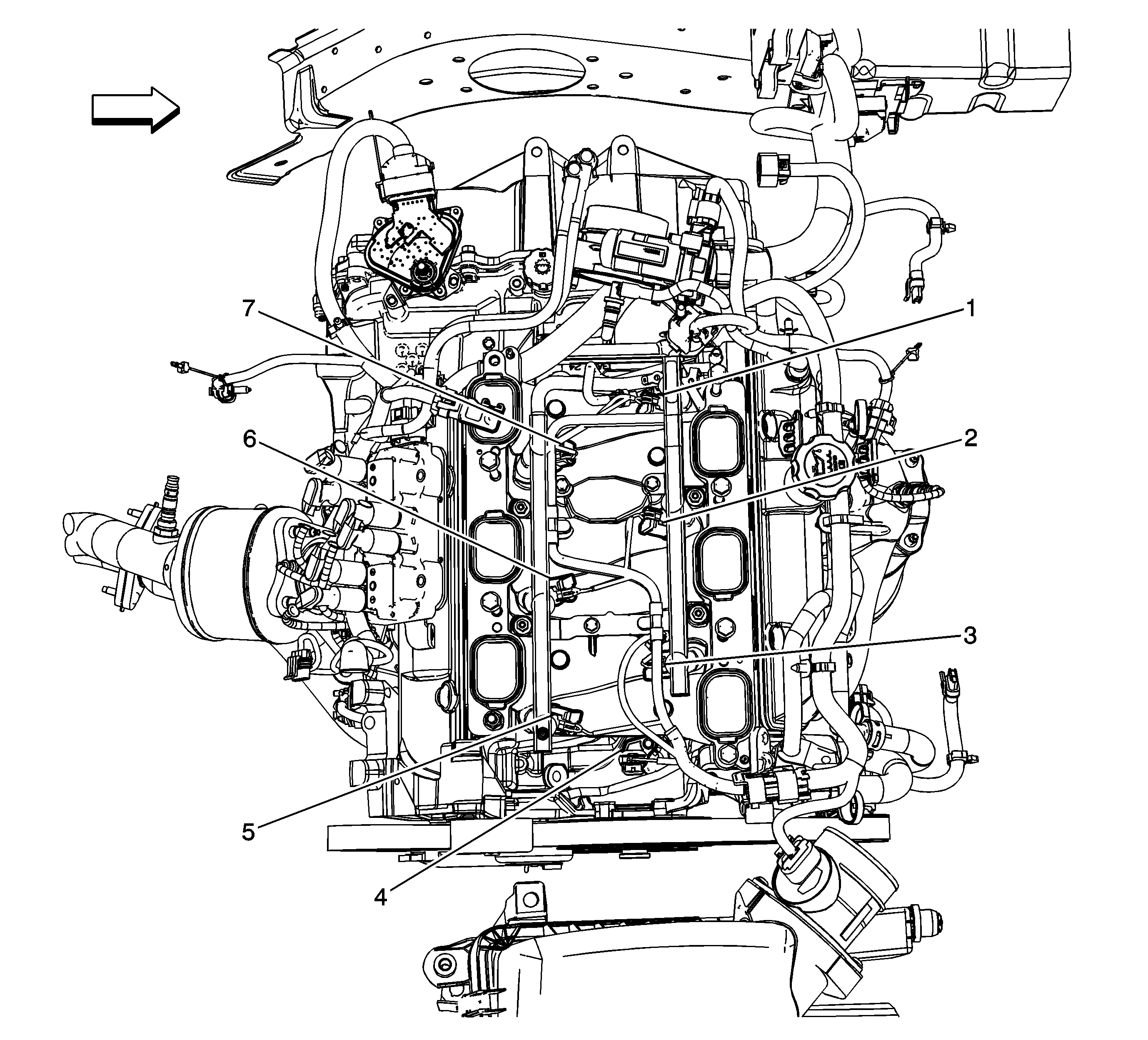 7
1
6
2
3
5
4