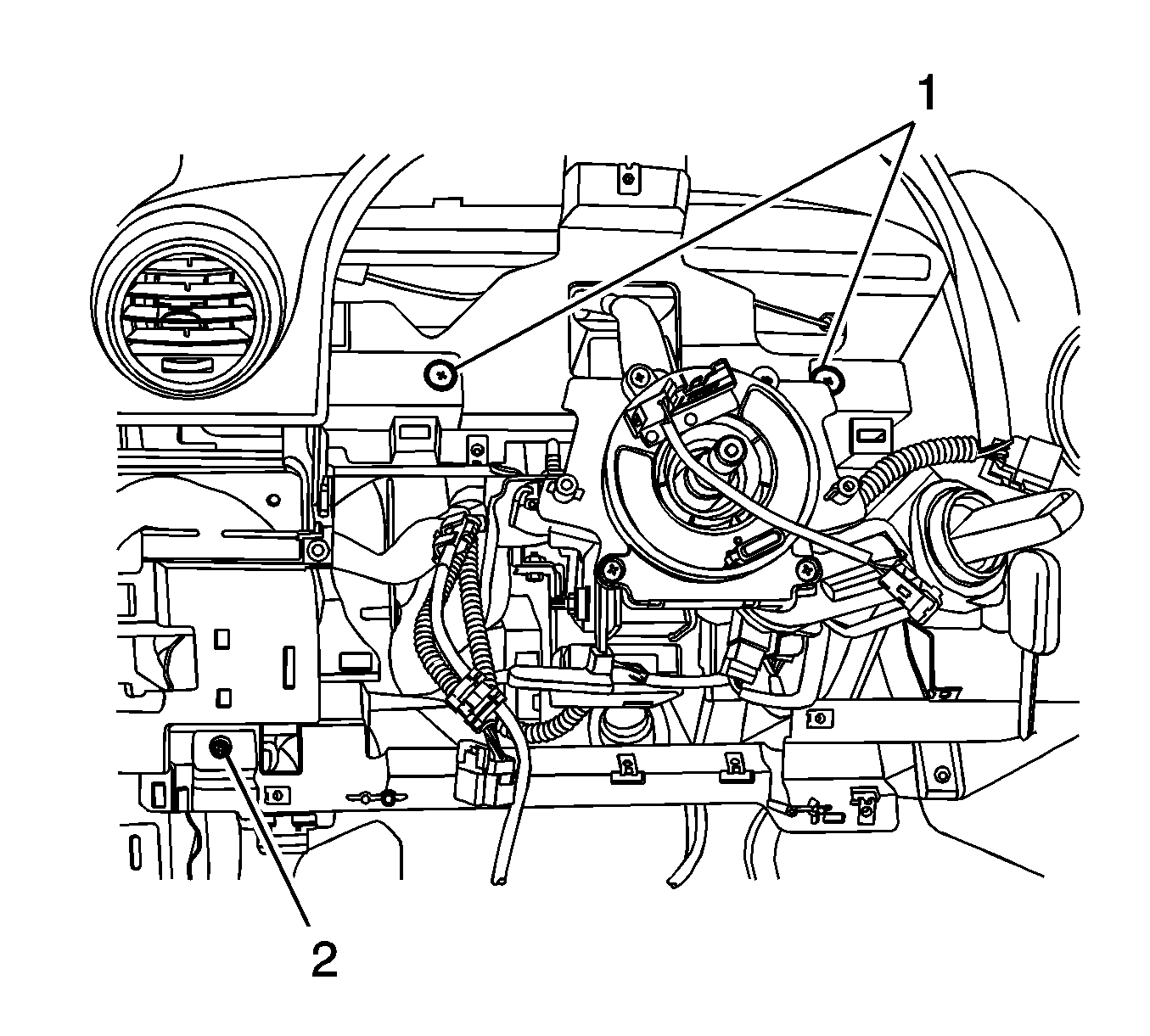 1

2