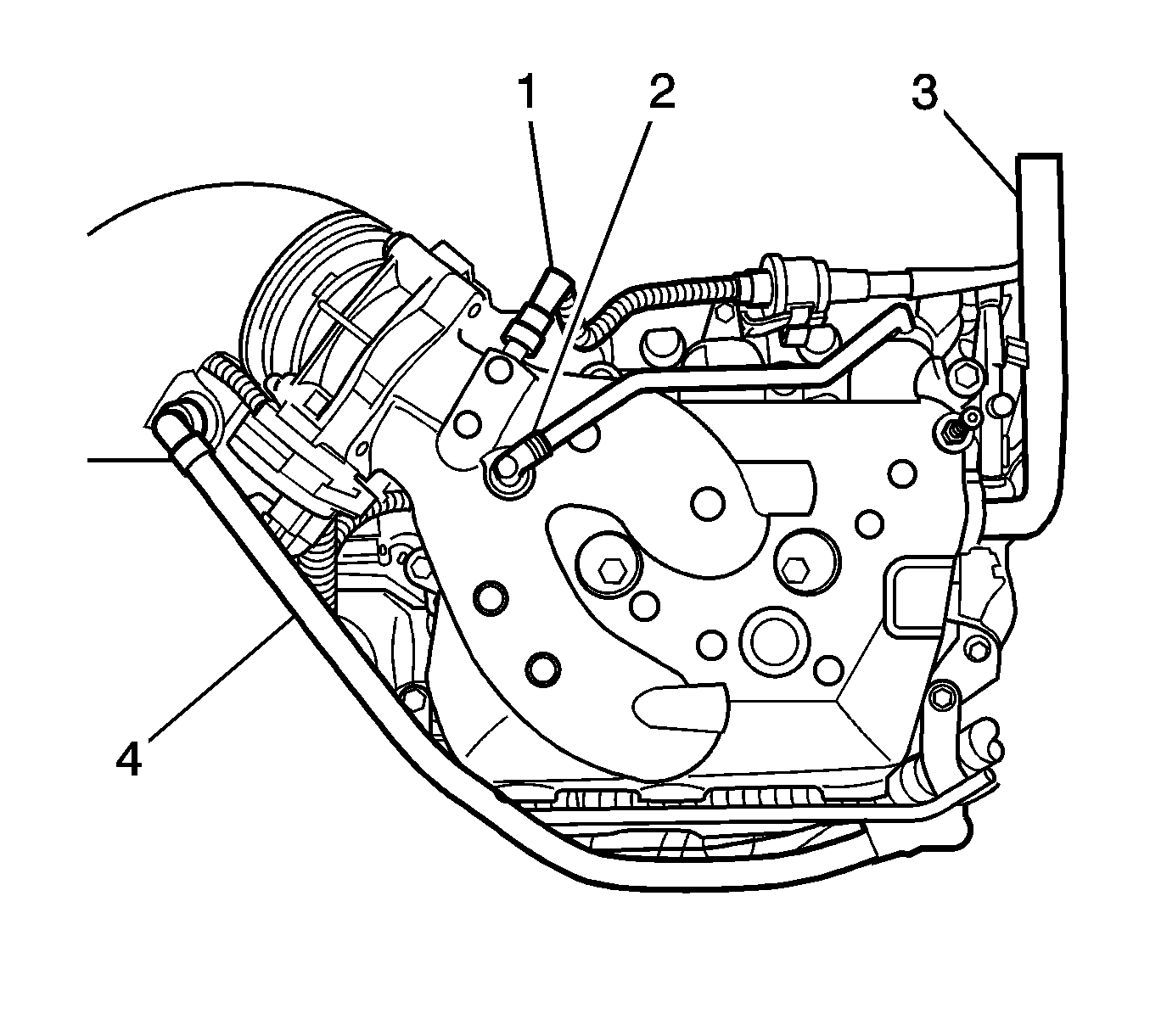 1
2
3
4