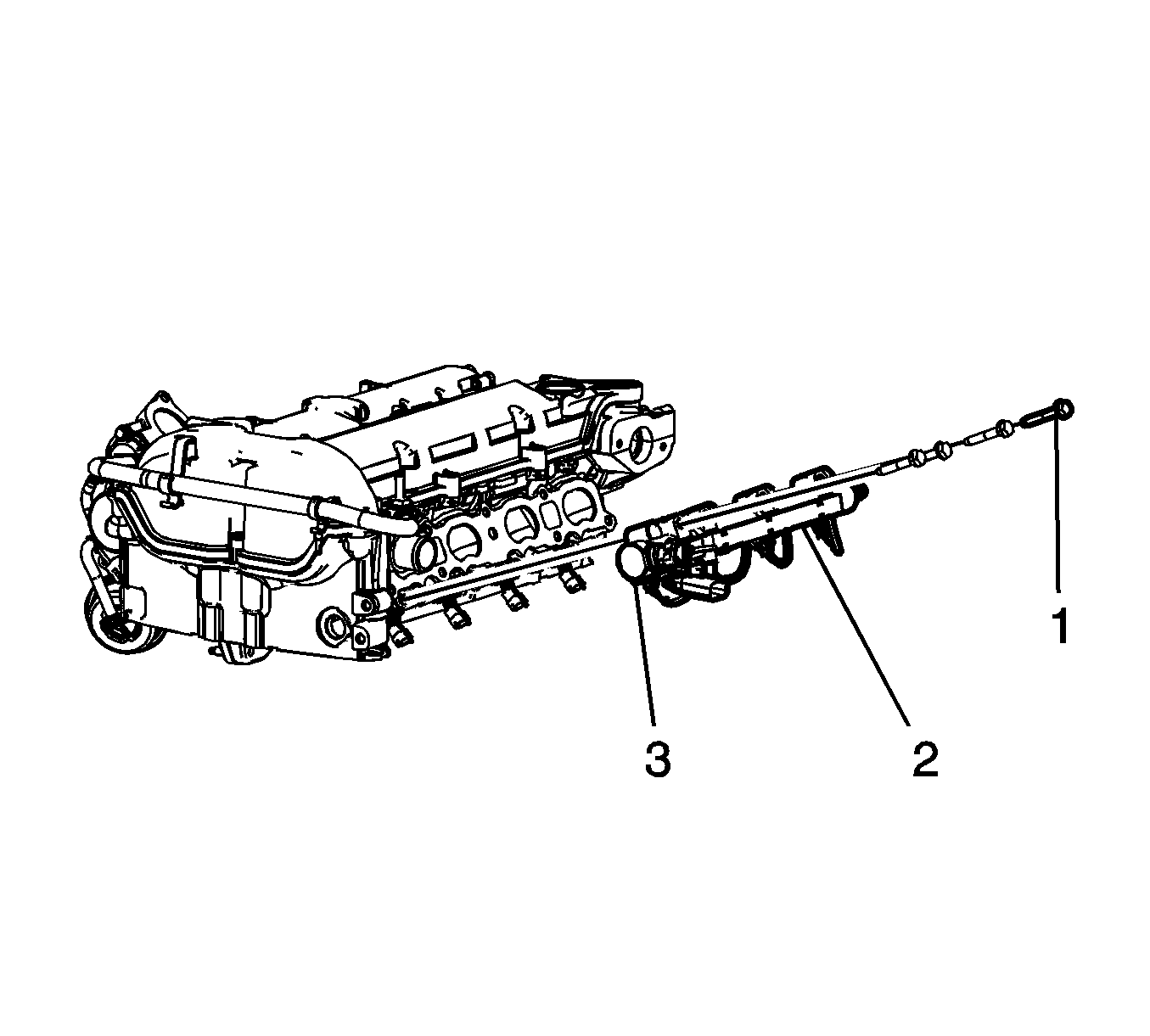 1

3

2