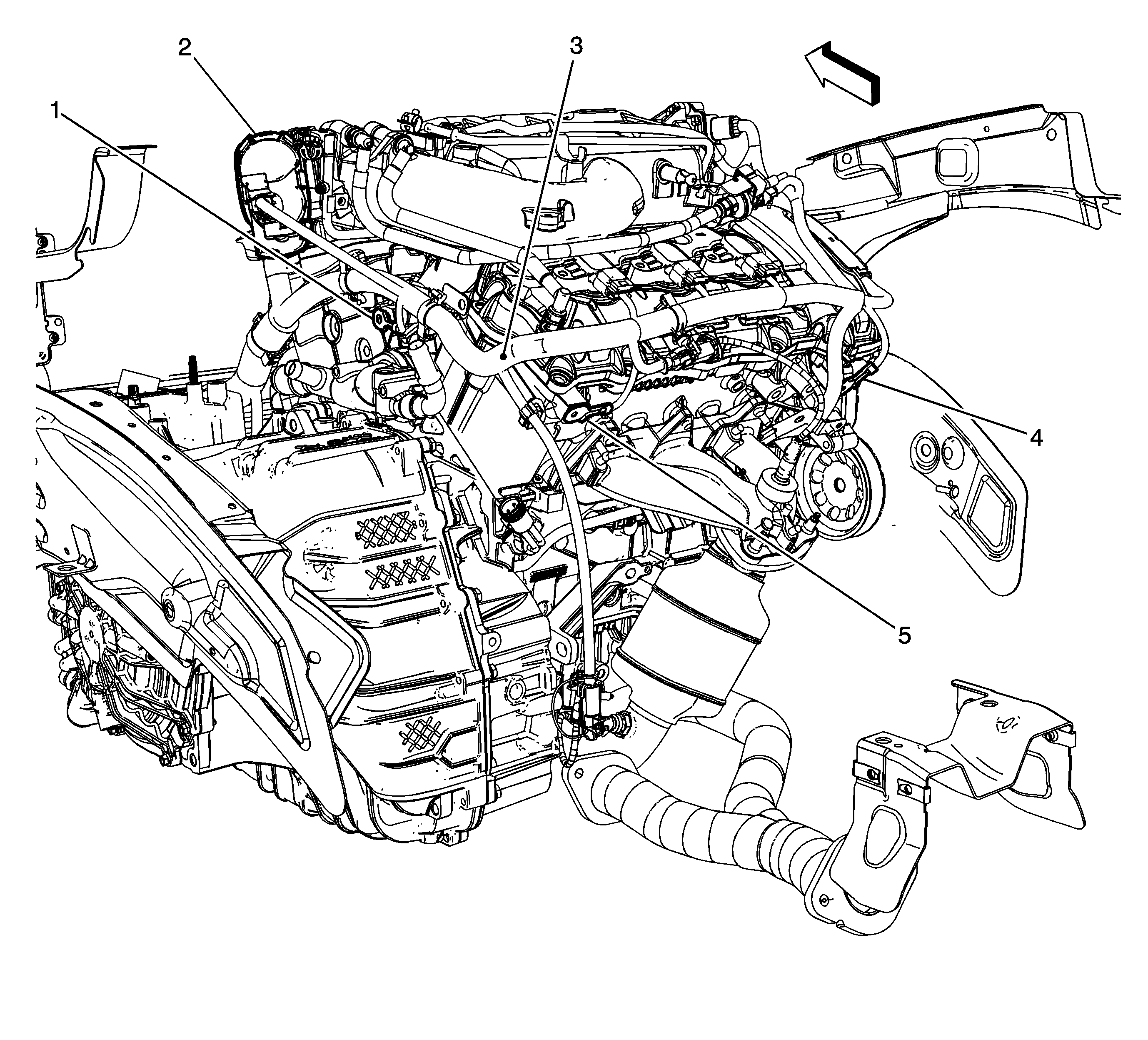 2
3
1
4
5