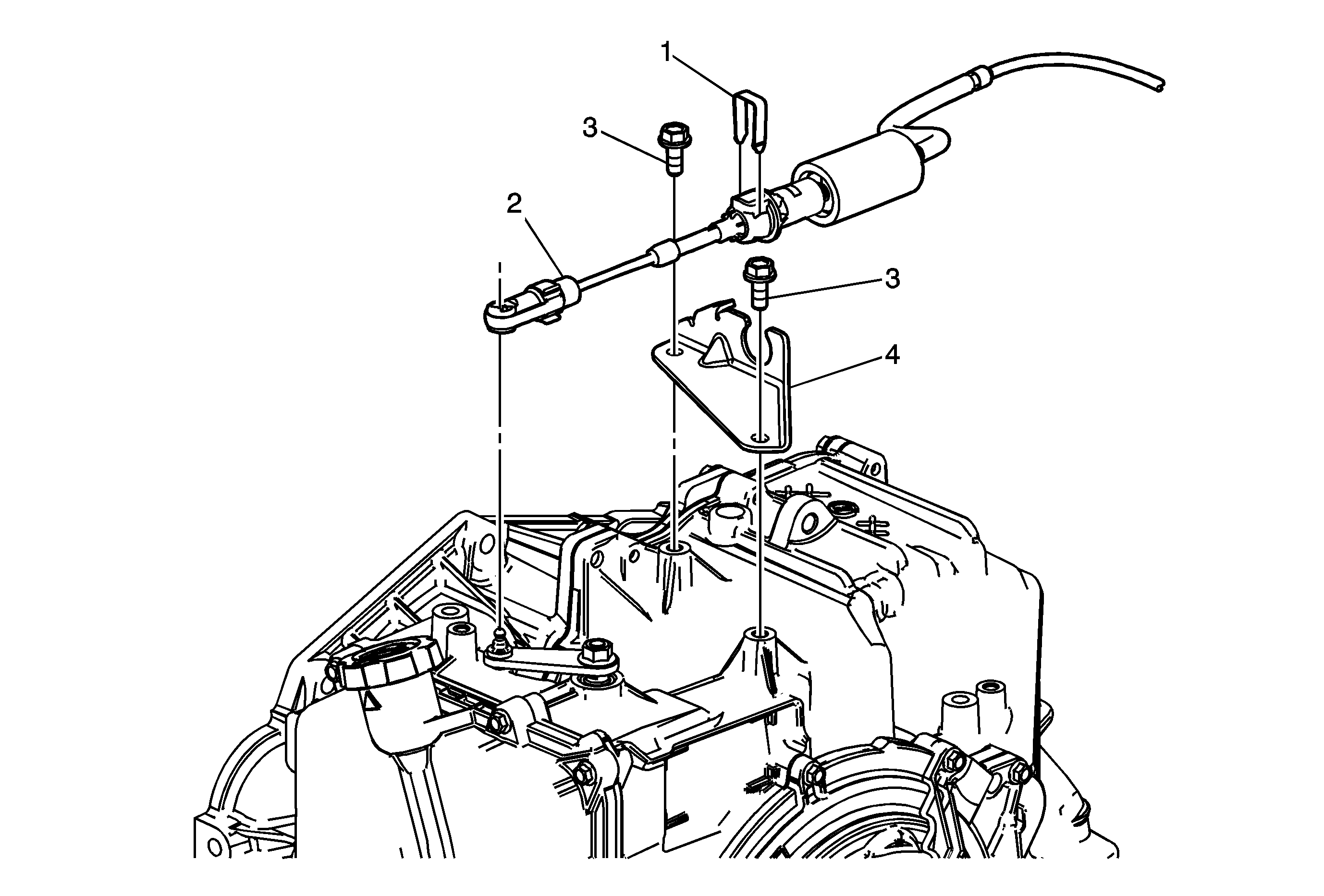 1
3
2
3
4