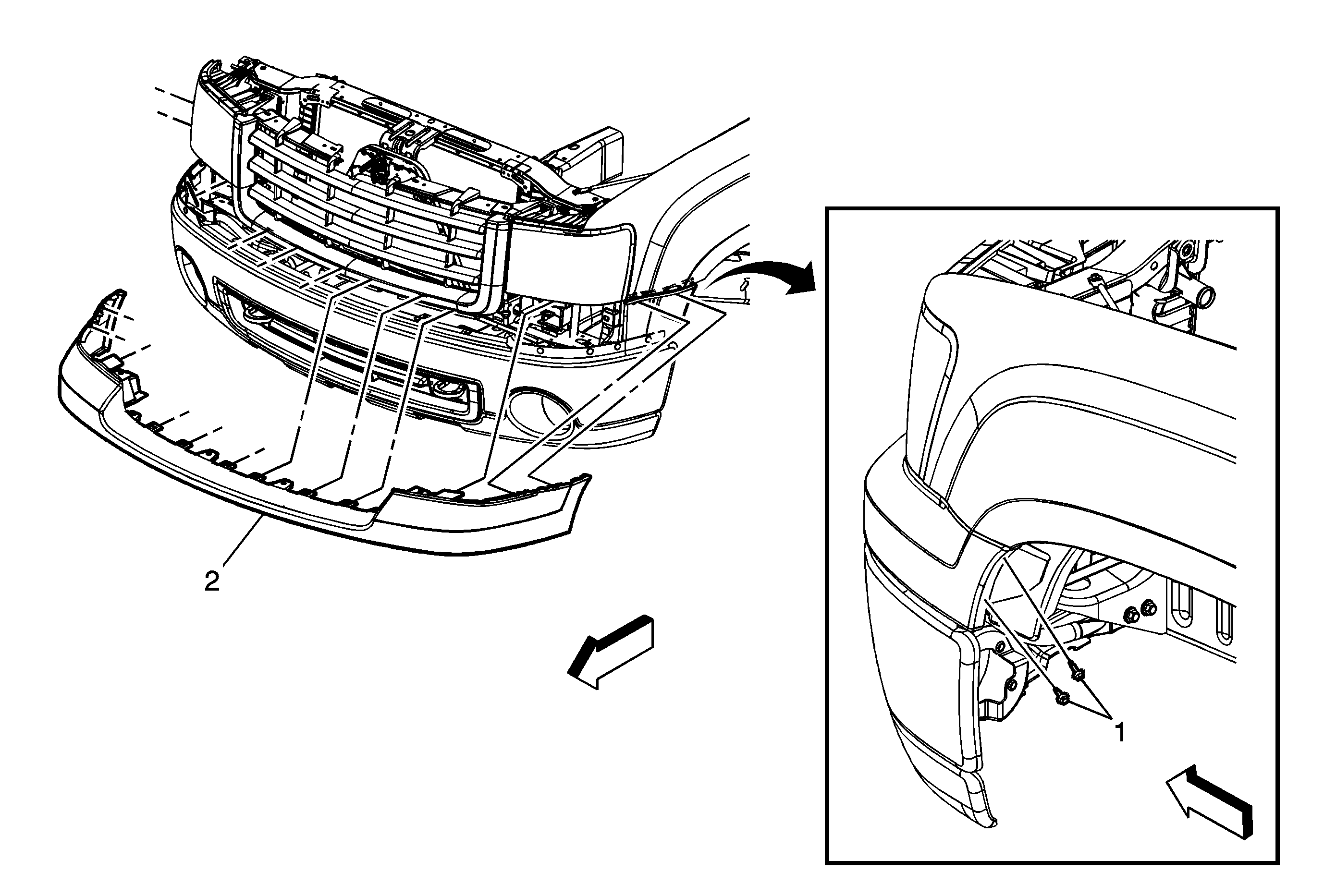 2

1