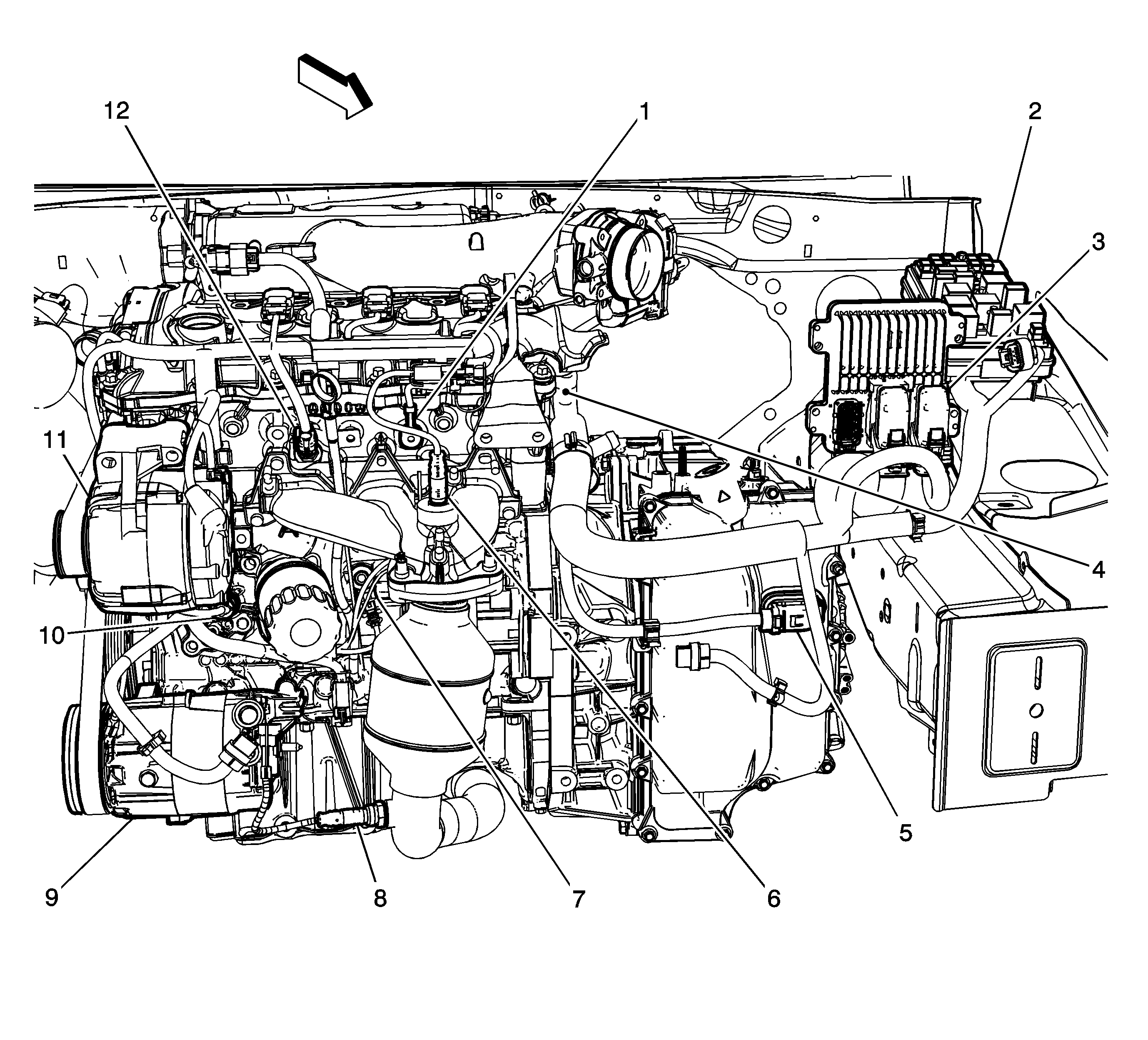 12
1
2
3
11
4
10
5
9
8
7
6