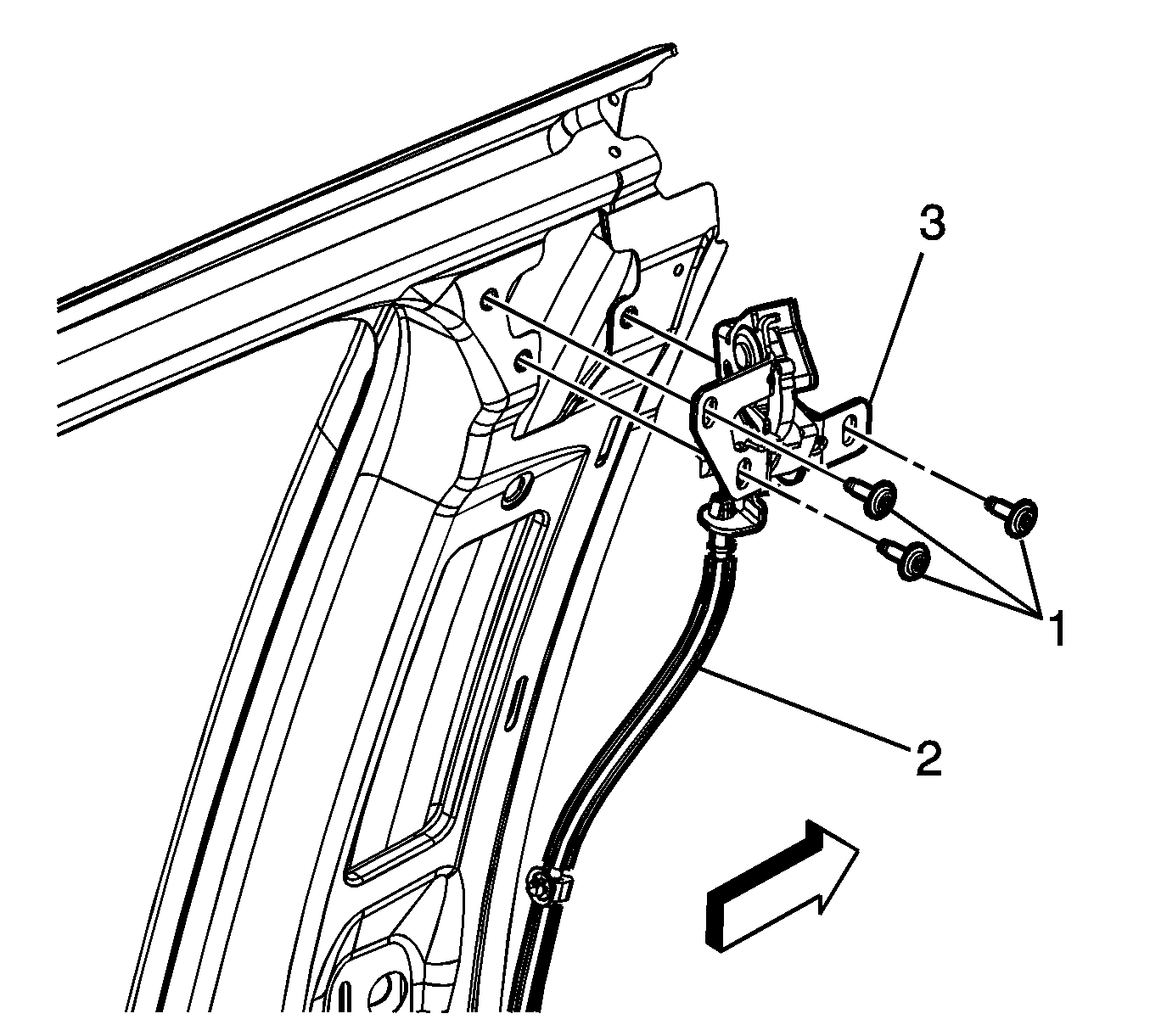 3
1
2