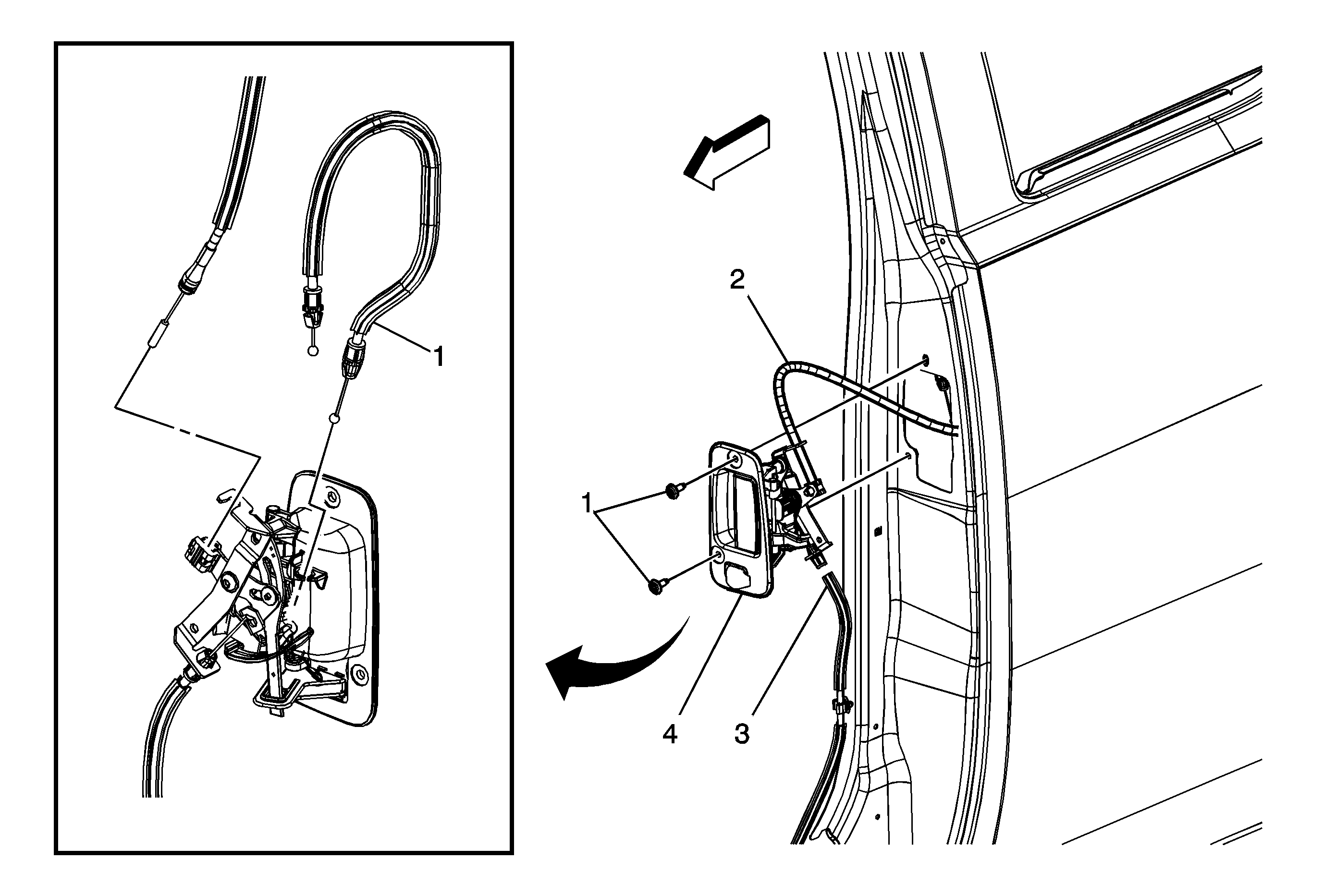 1

2

1

4

3