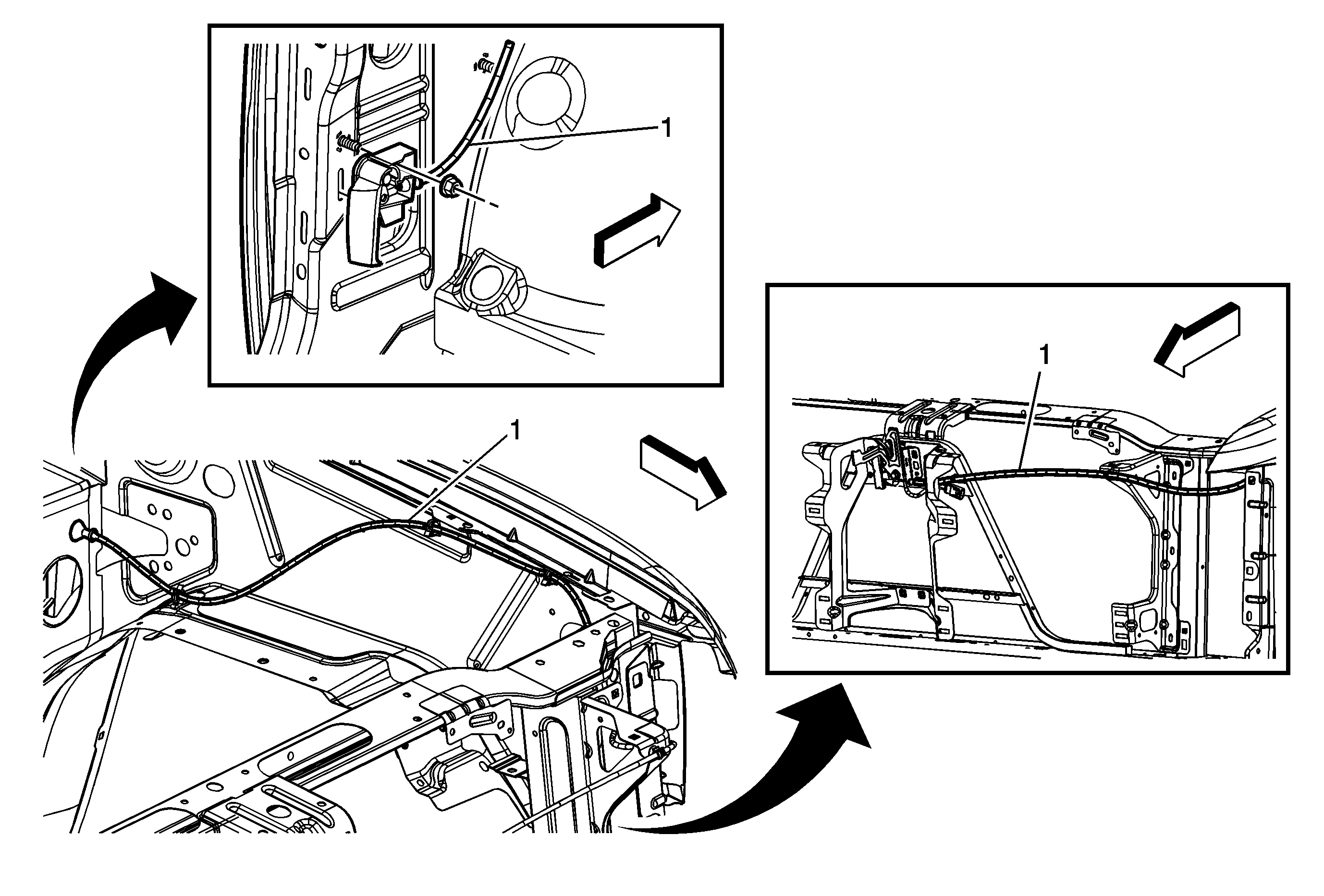 1

1

1