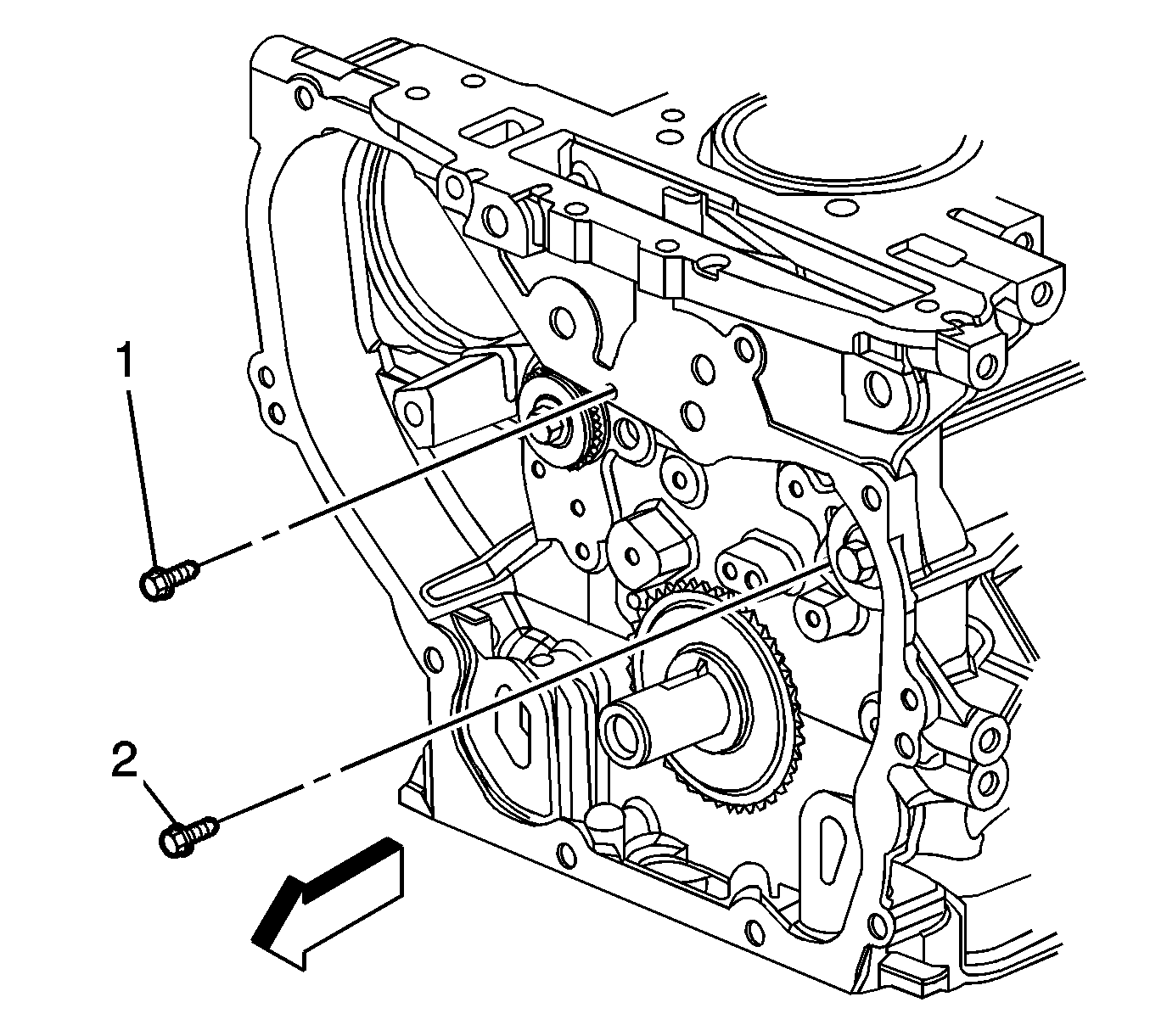 1

2