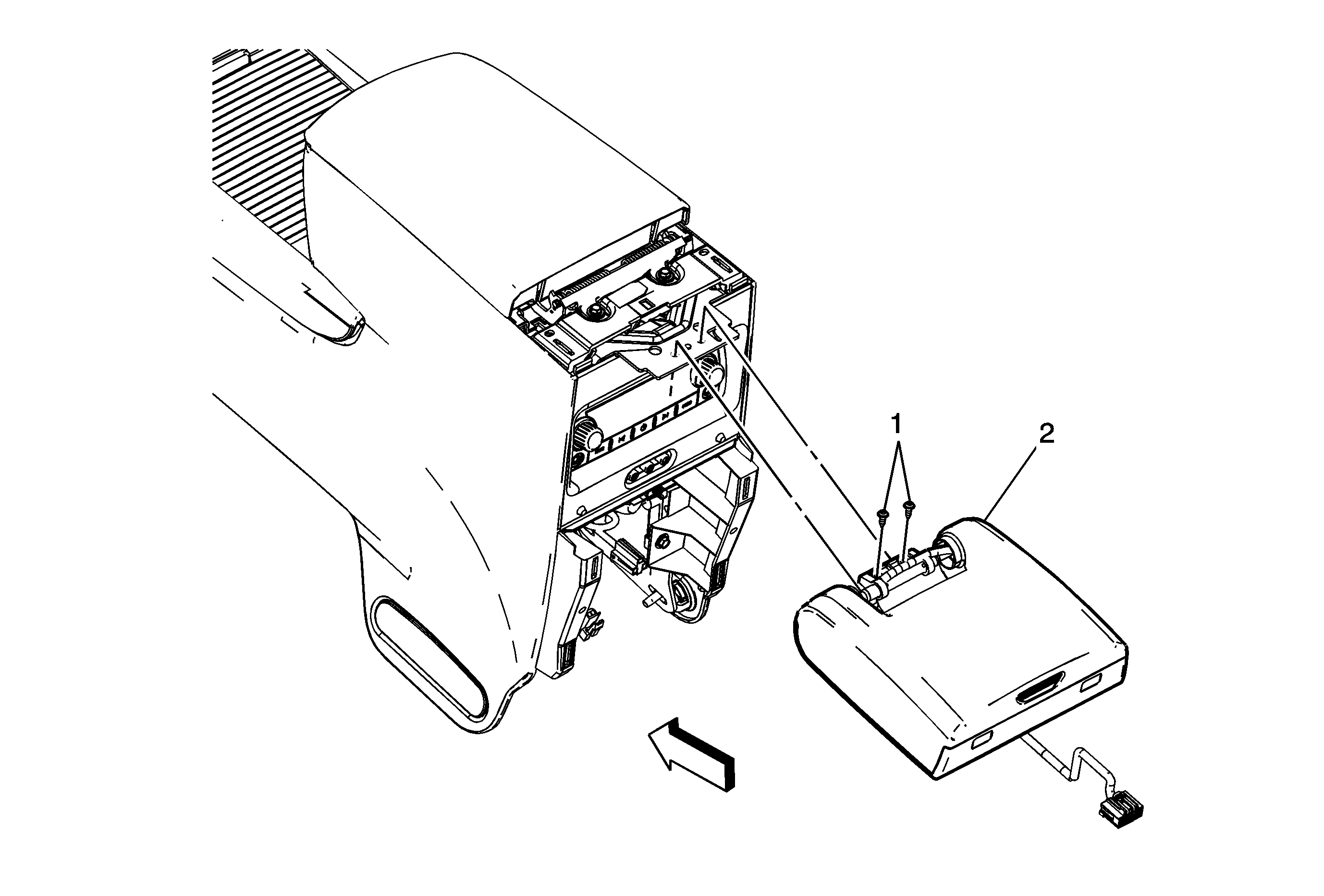 1
2