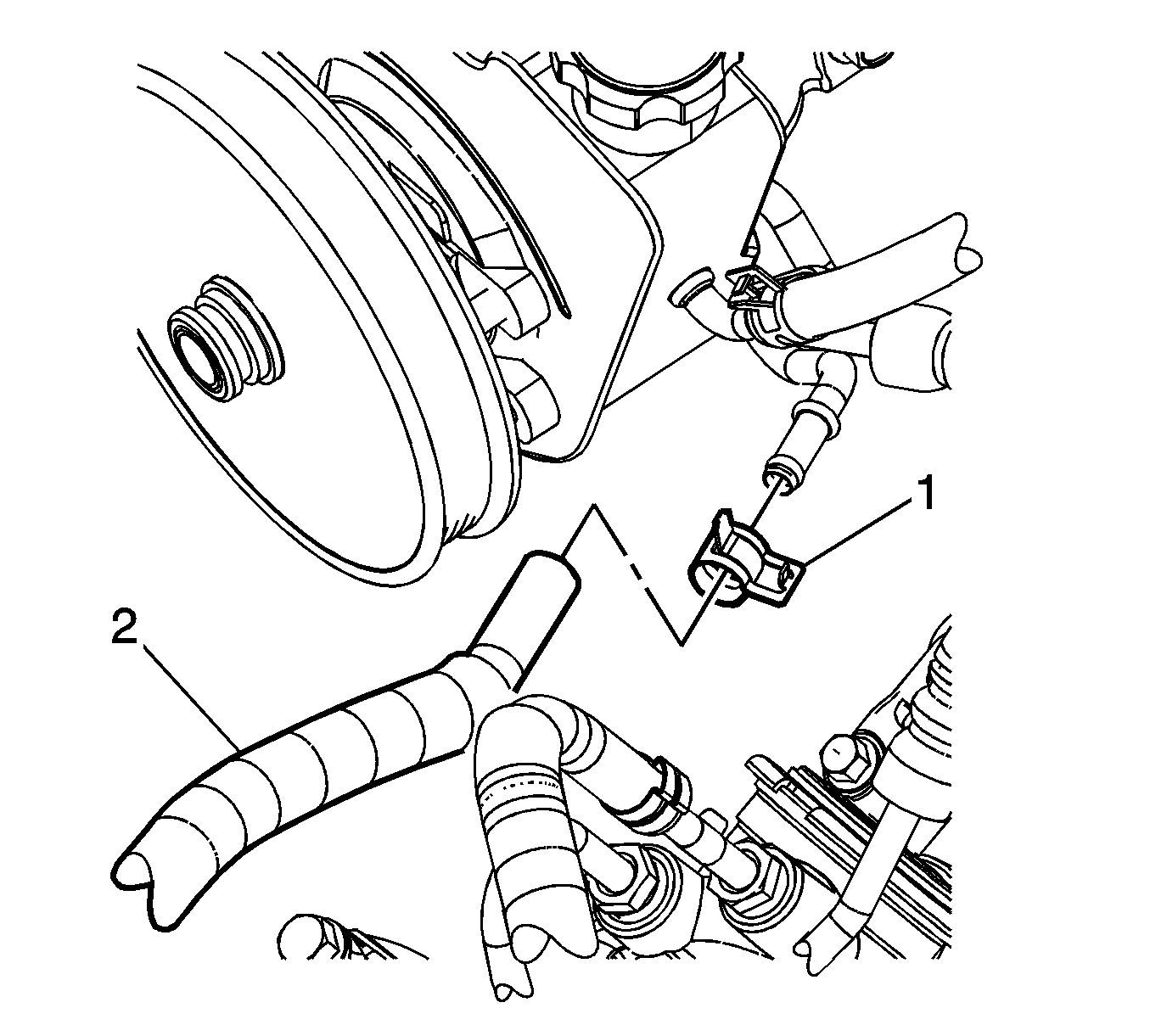 1
2