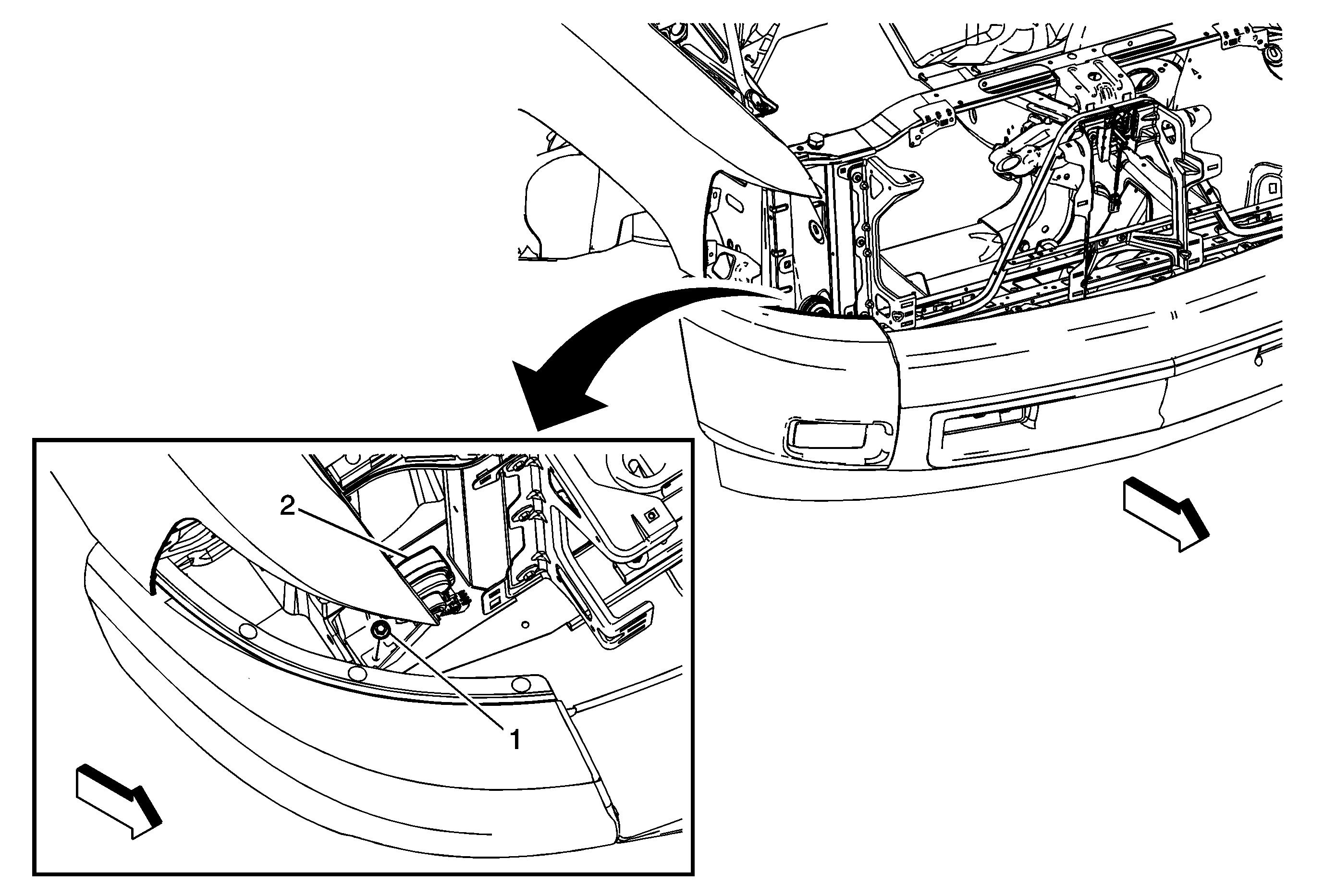 2
1