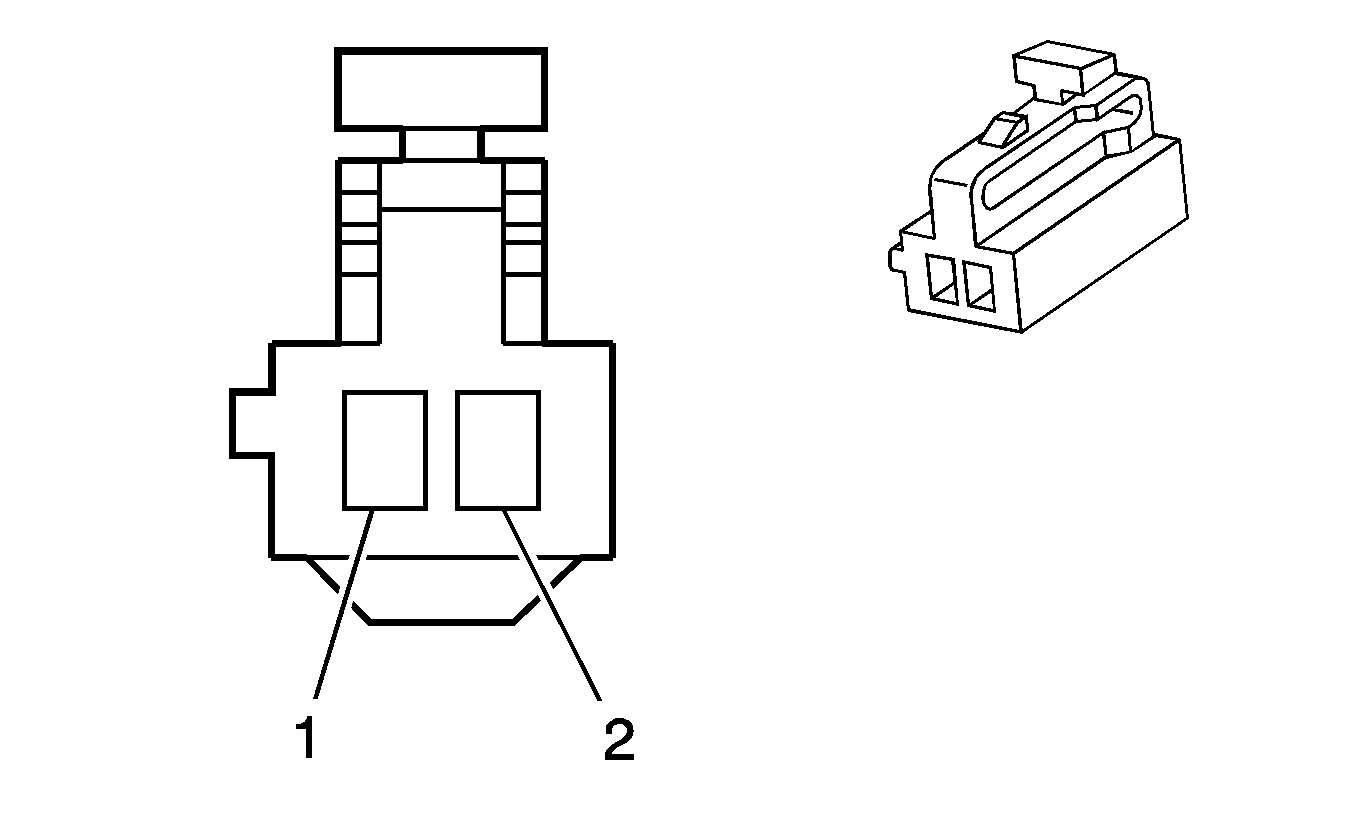 1
2