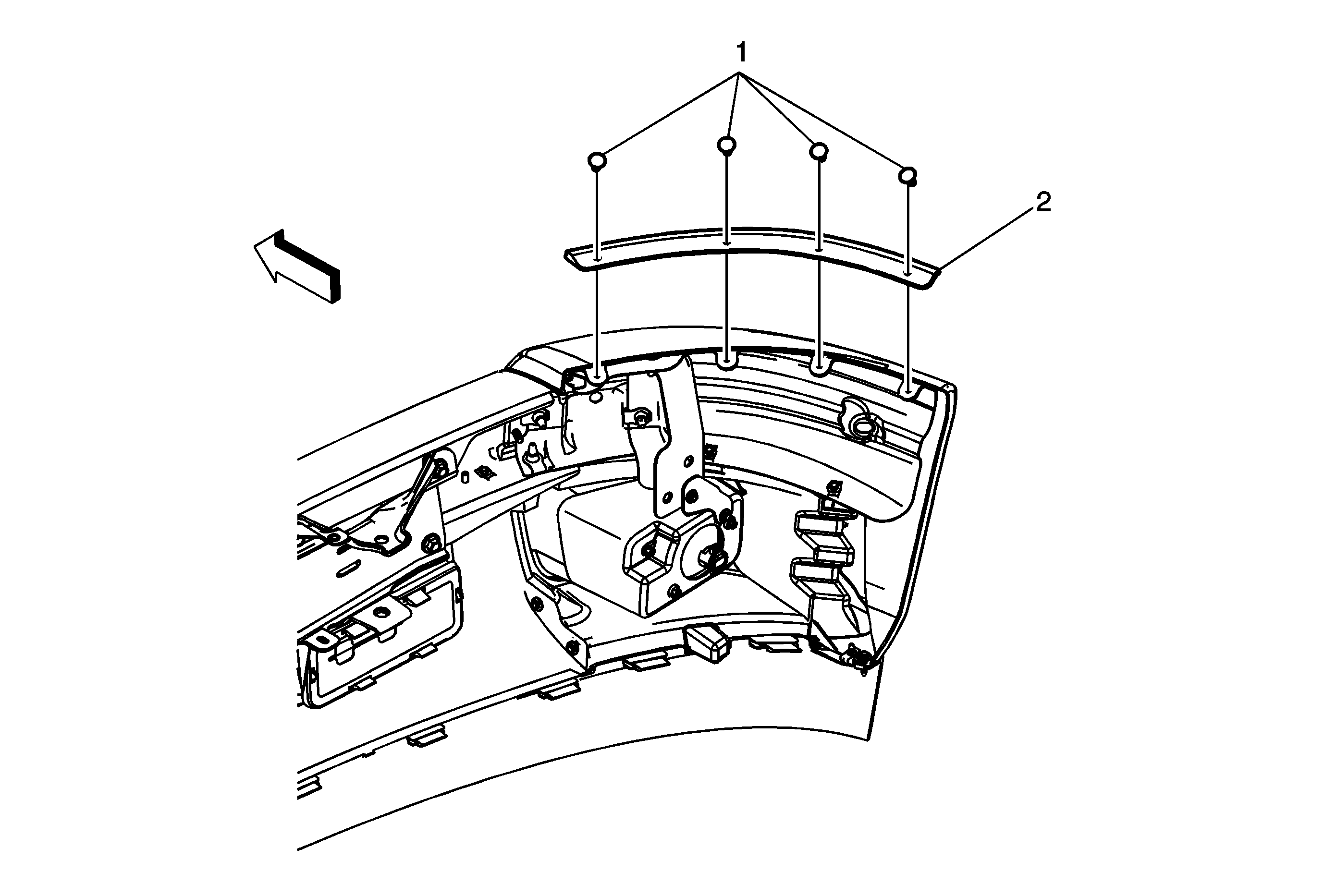 1

2