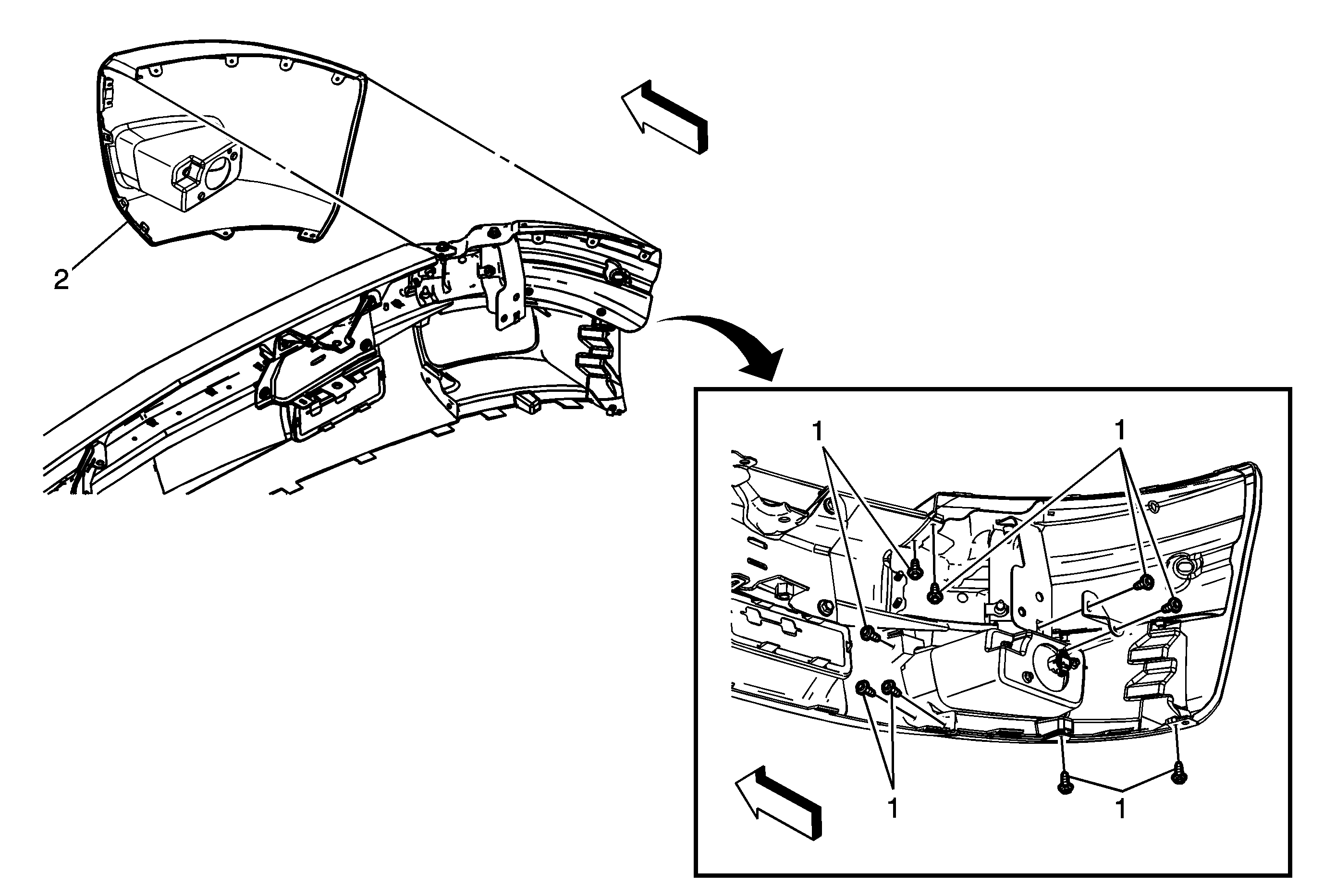 2

1

1

1

1