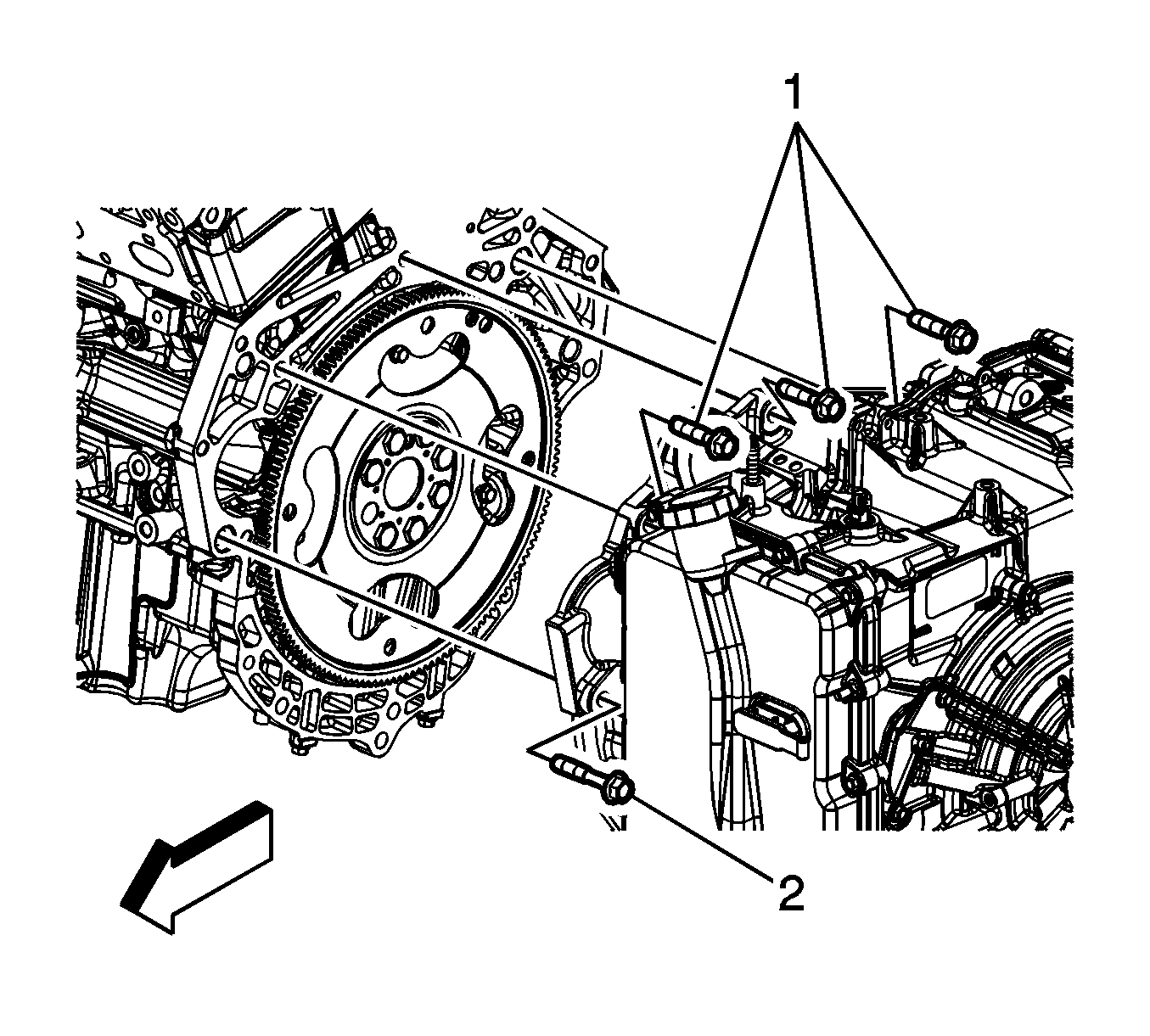 1

2