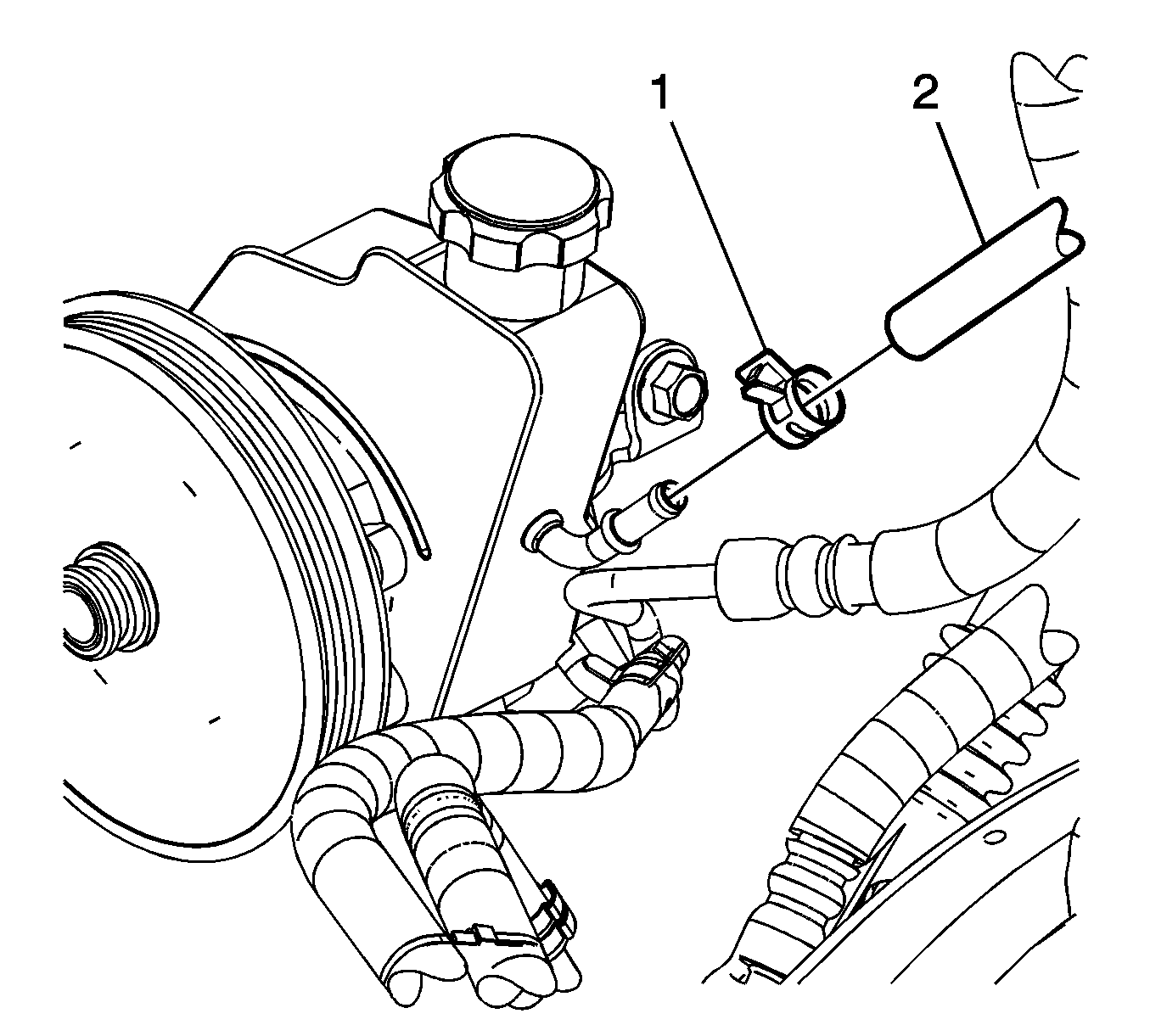 1
2