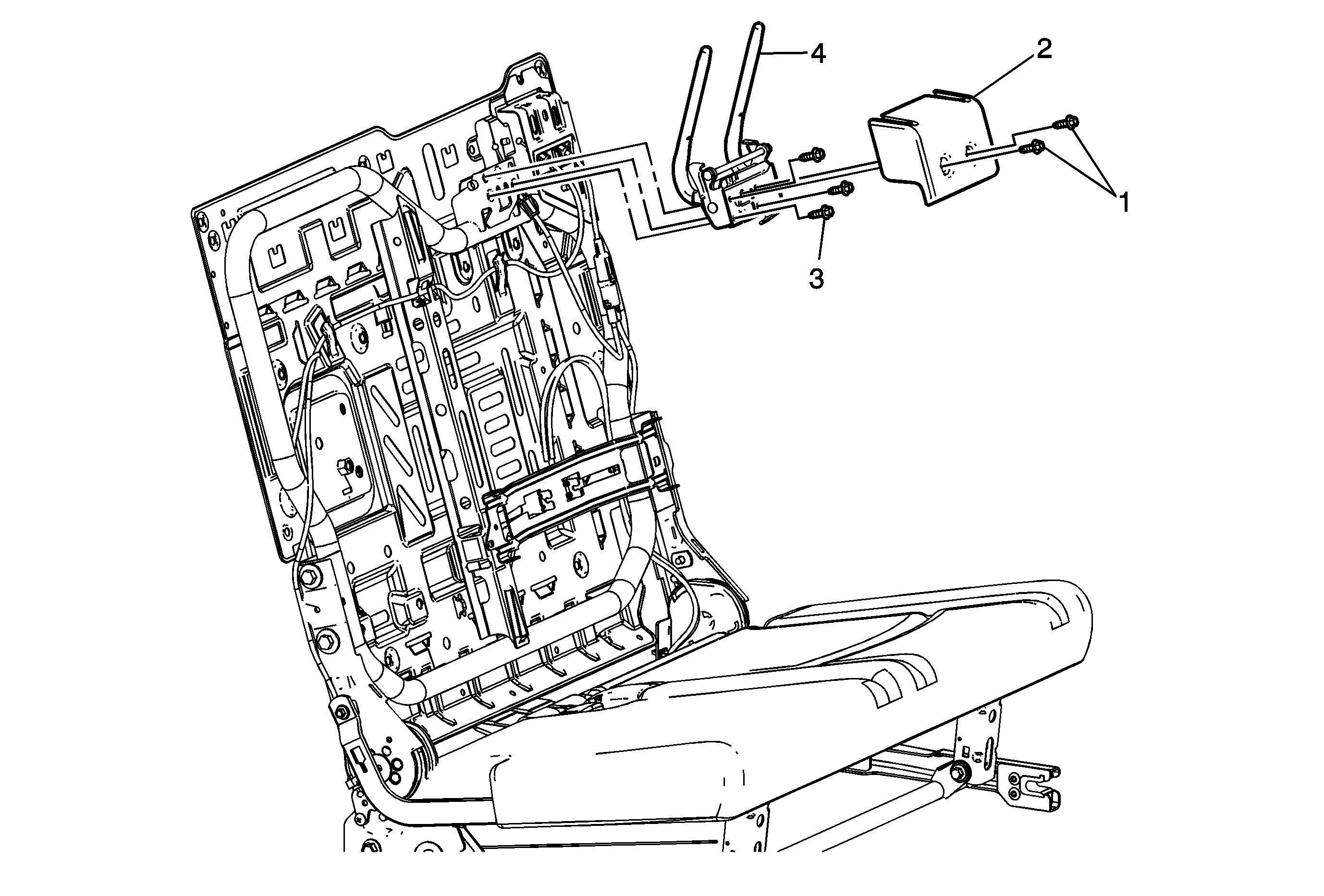 4
2
1
3