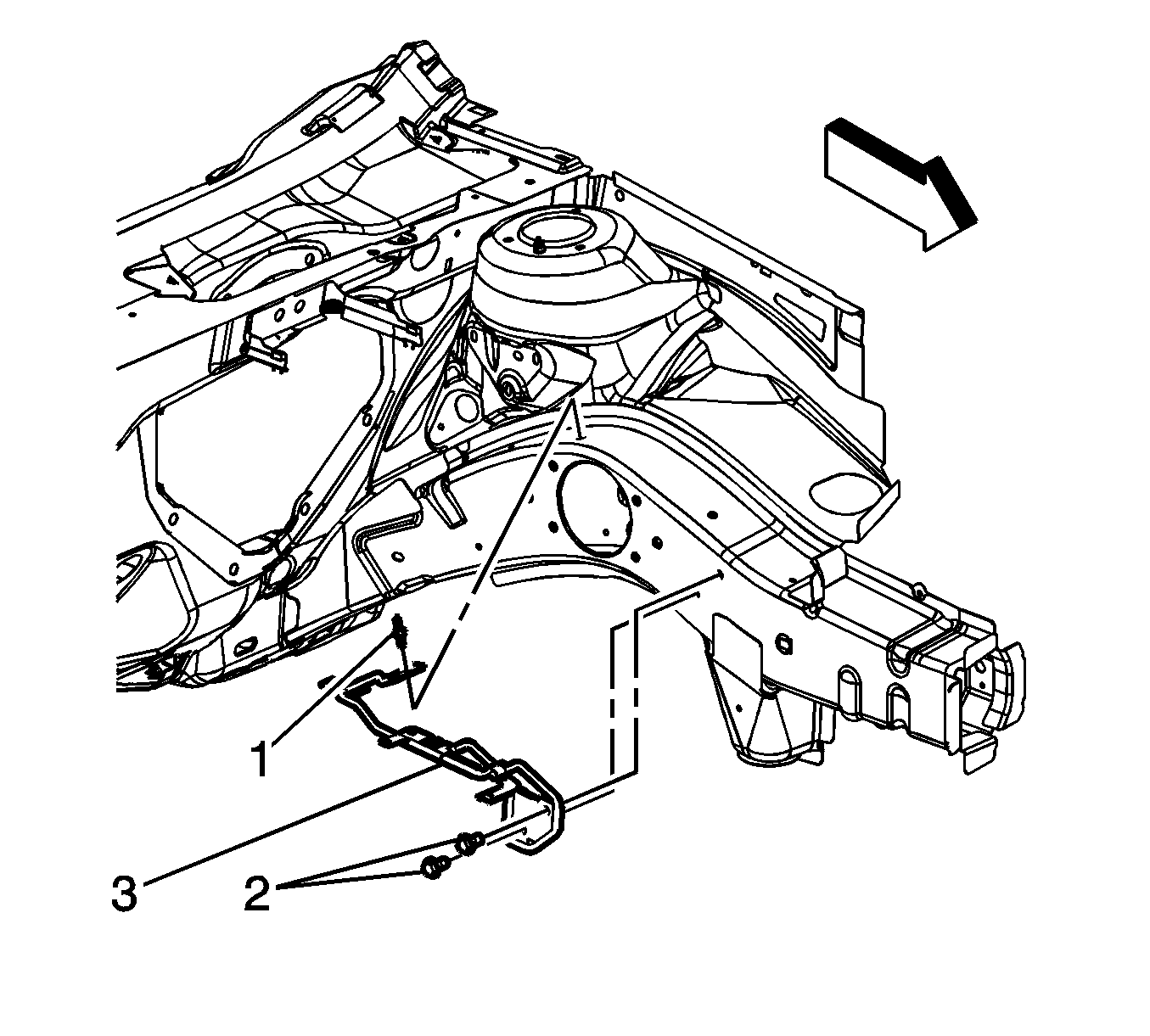 1
3
2