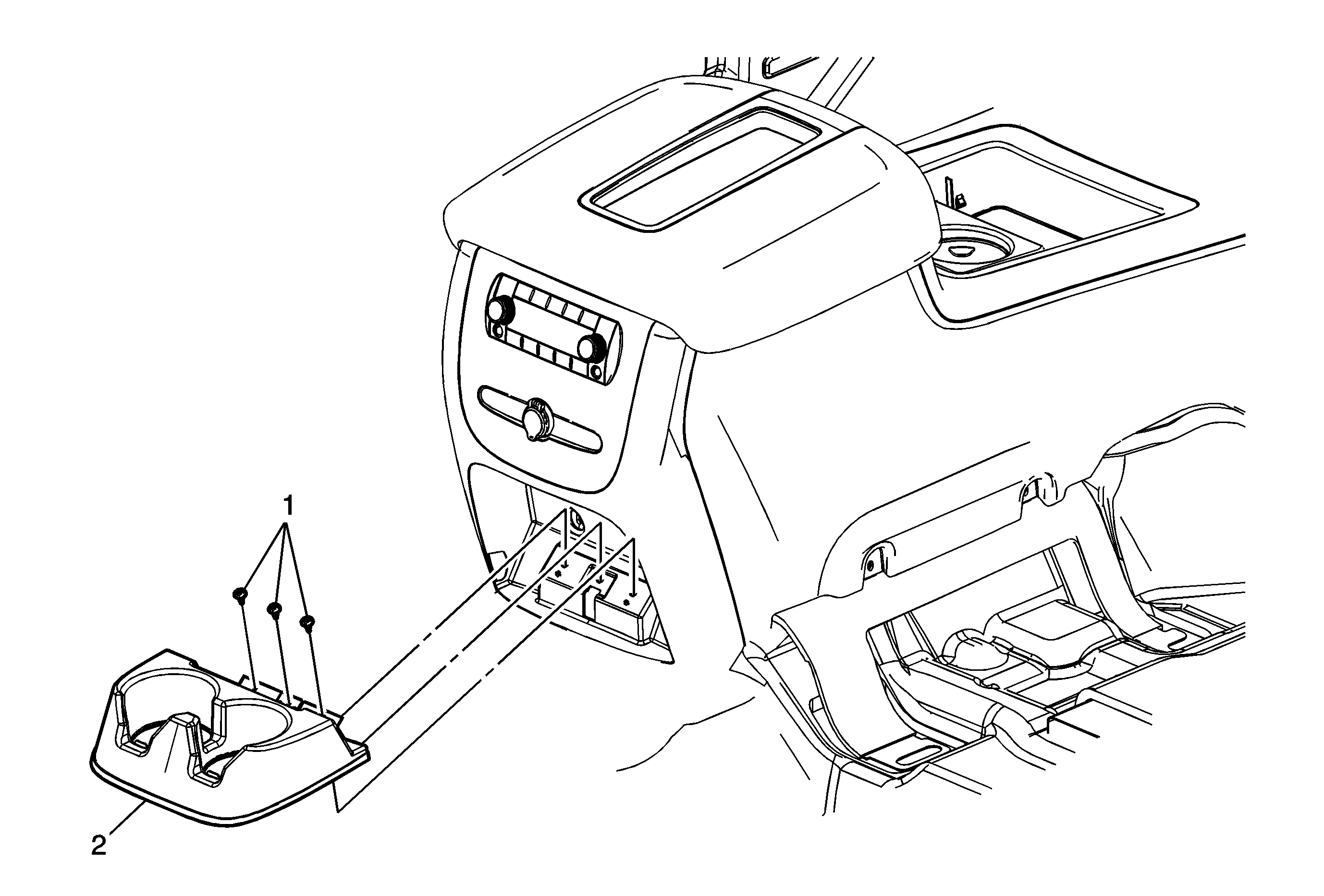 1

2