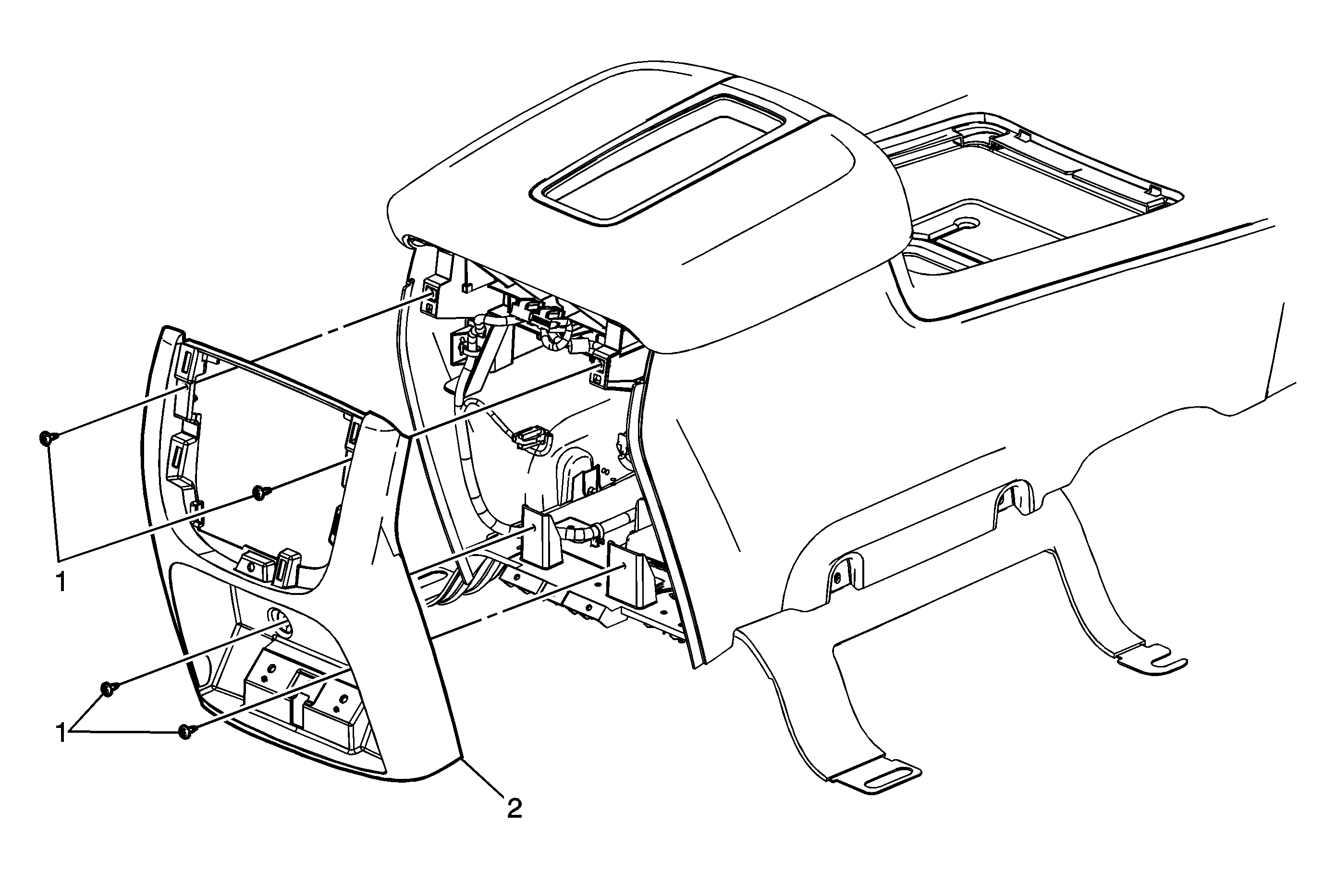 1

1

2