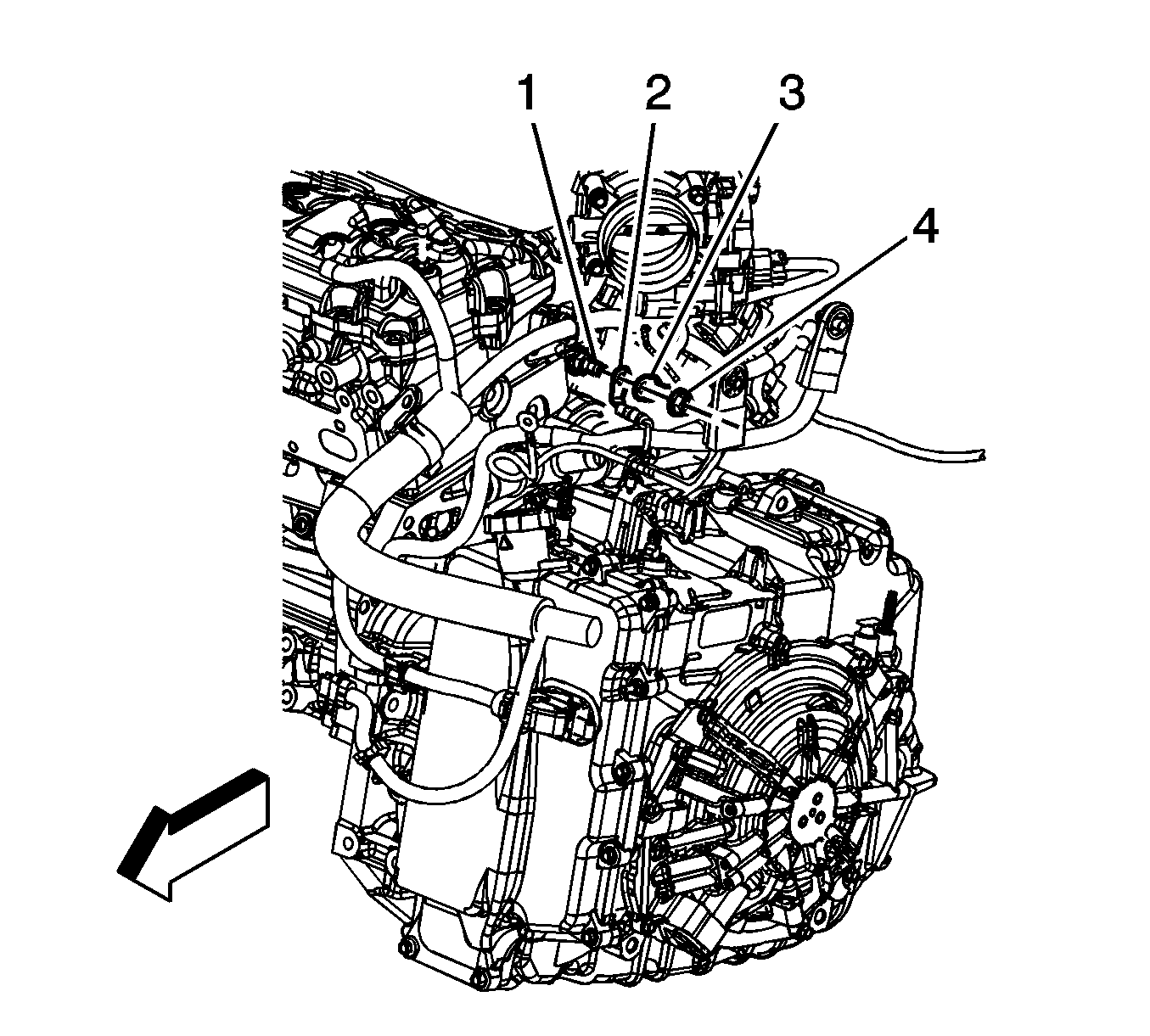 1 2 3
4