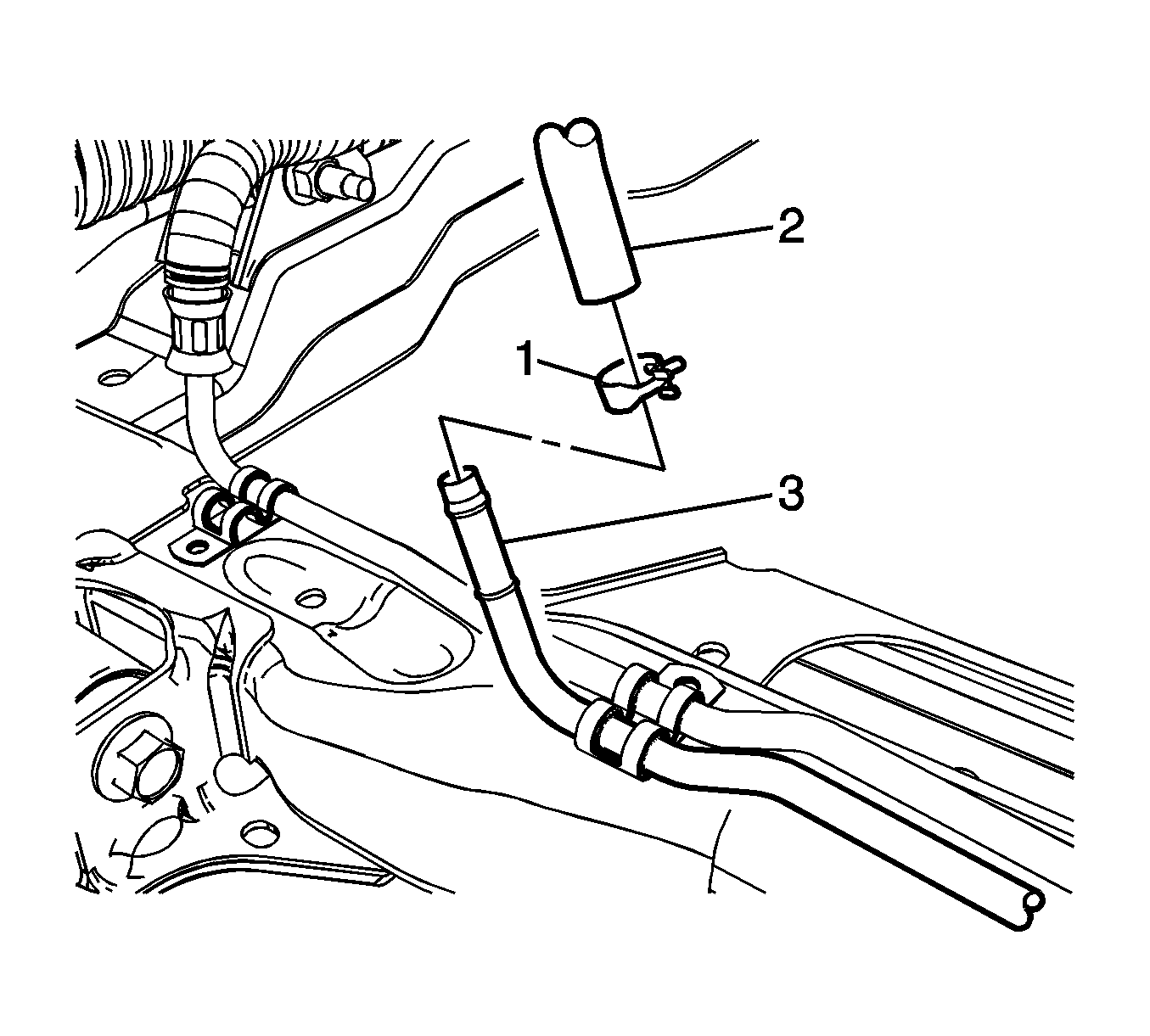 2
1
3