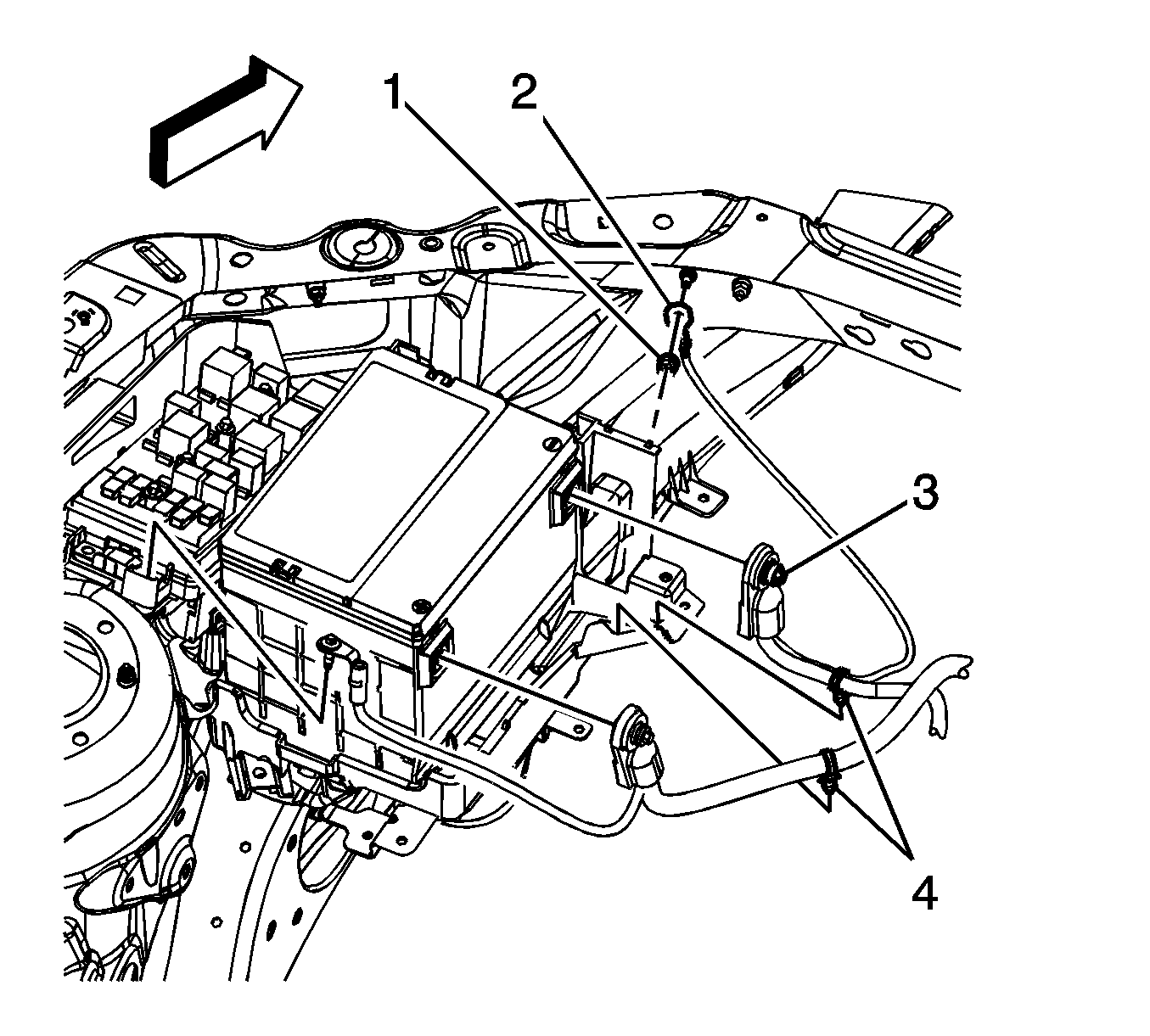 1
2
3
4