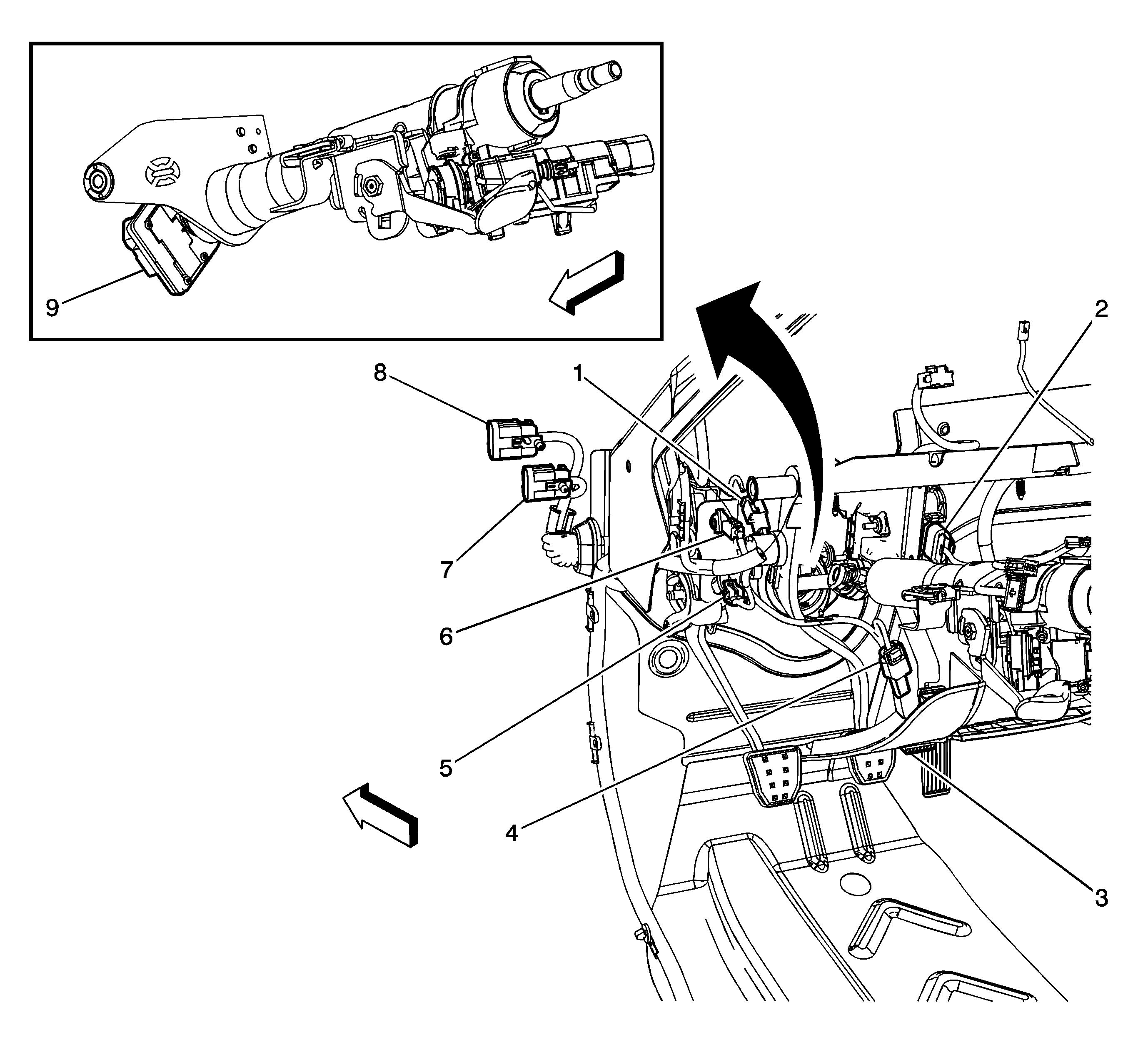 9

2

8

1

7

6

5

4

3